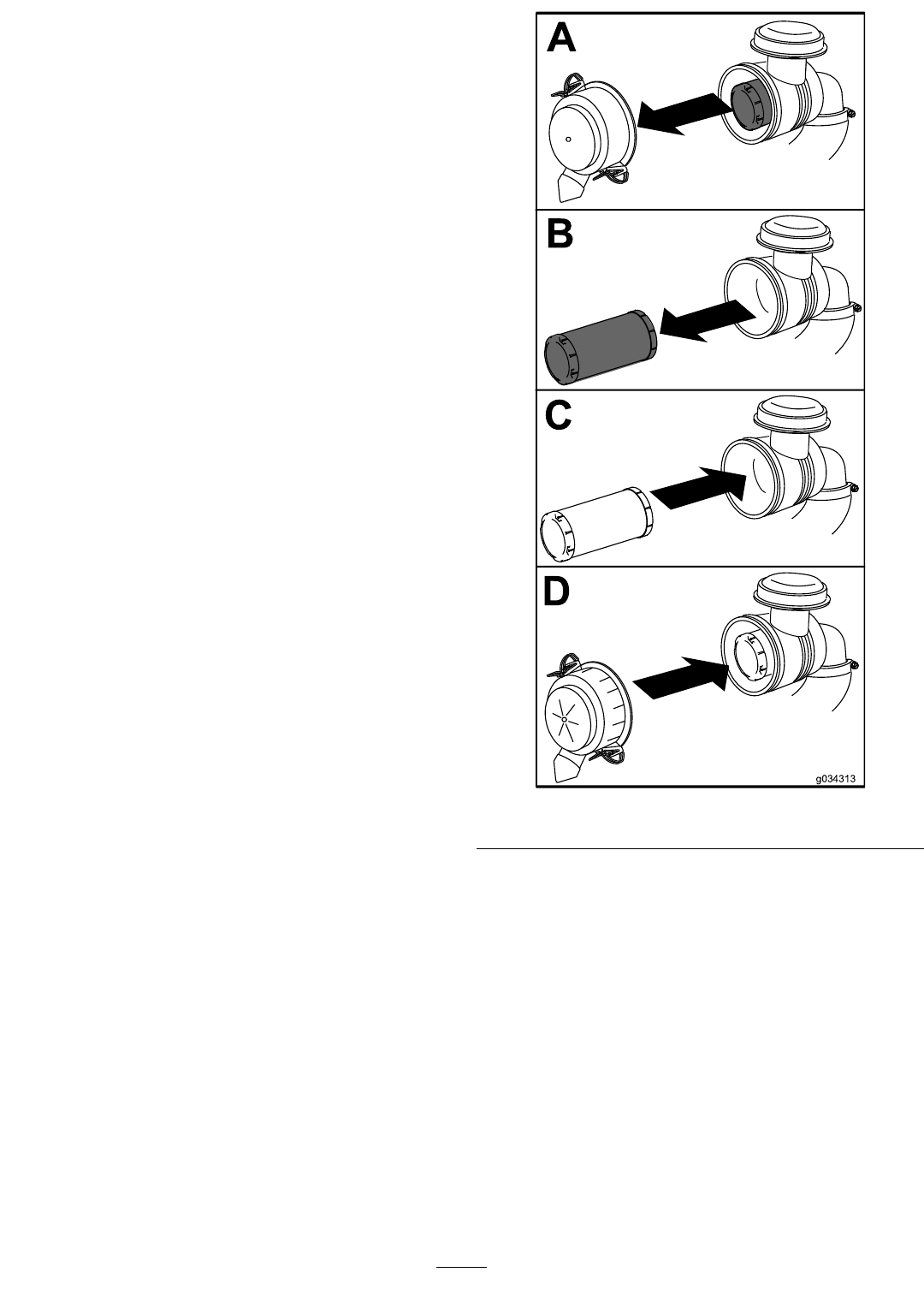 A

B

C

D

g034313