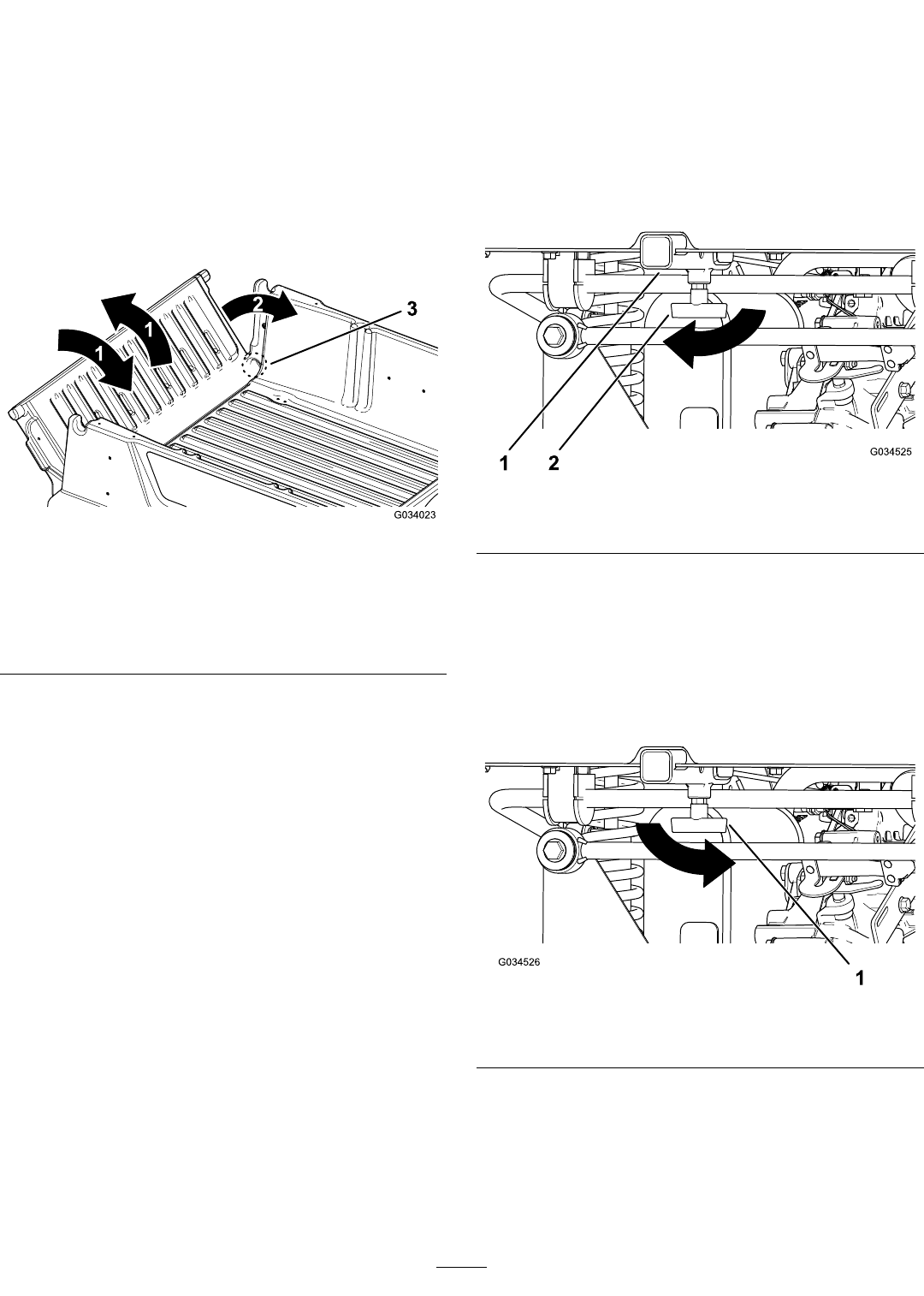 1
1
2
3
G034023

1
2
G034525

G034526
1