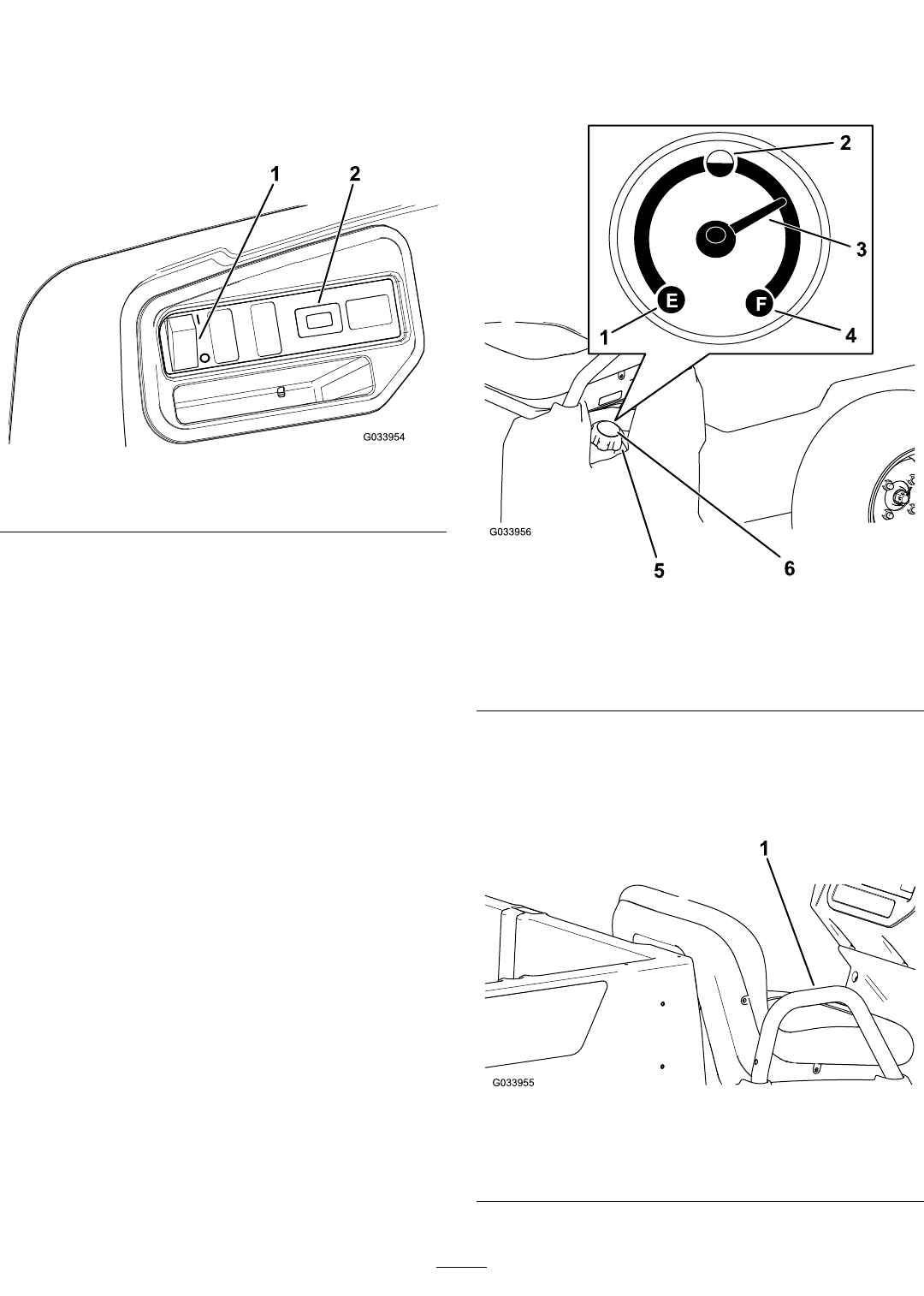 1 2

G033954

2

3

E F

1 4

G033956

5 6

1

G033955