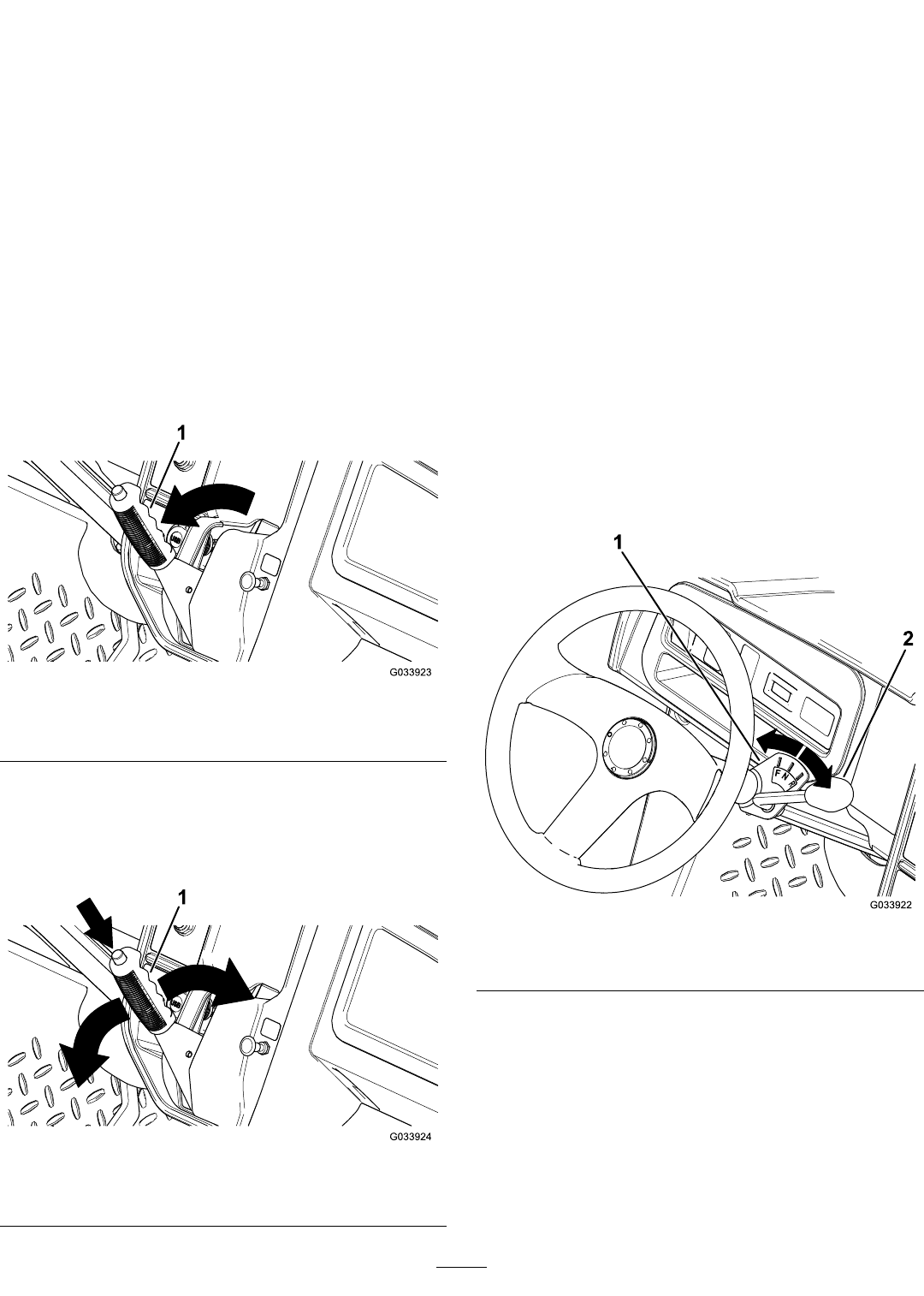 1

G033923

1

G033924

1

2

F N R

G033922