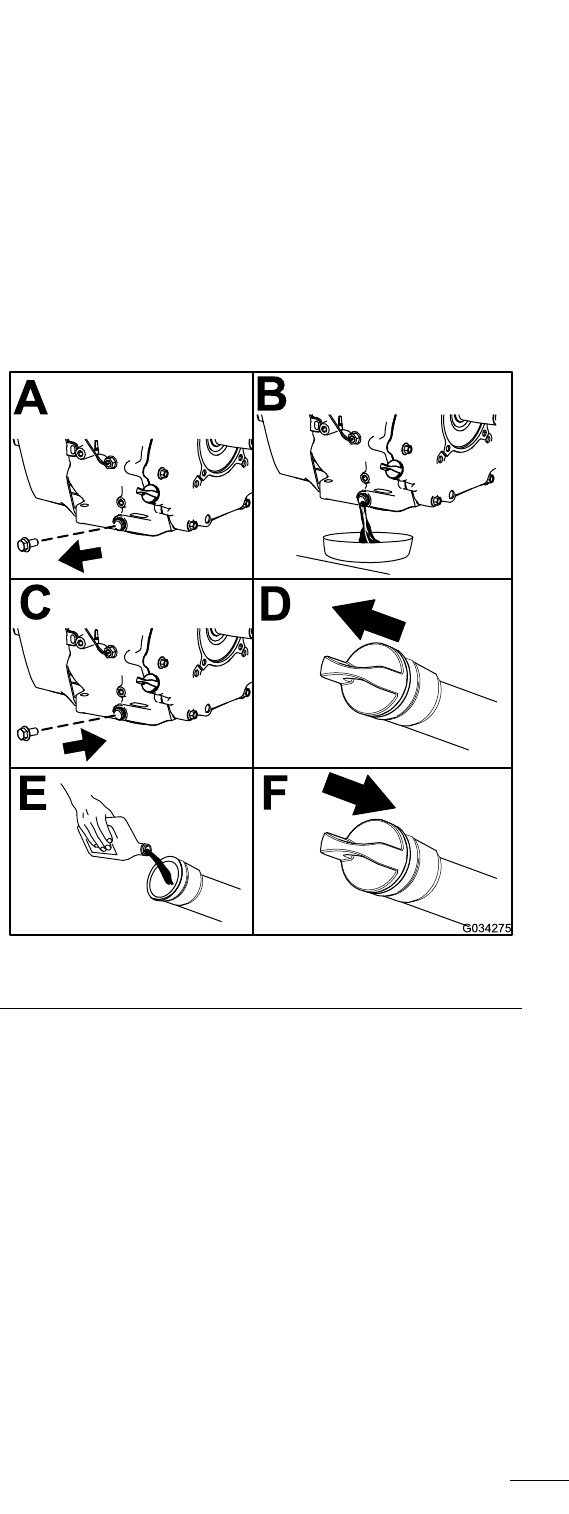 A
B
C
D
E
F
G034275