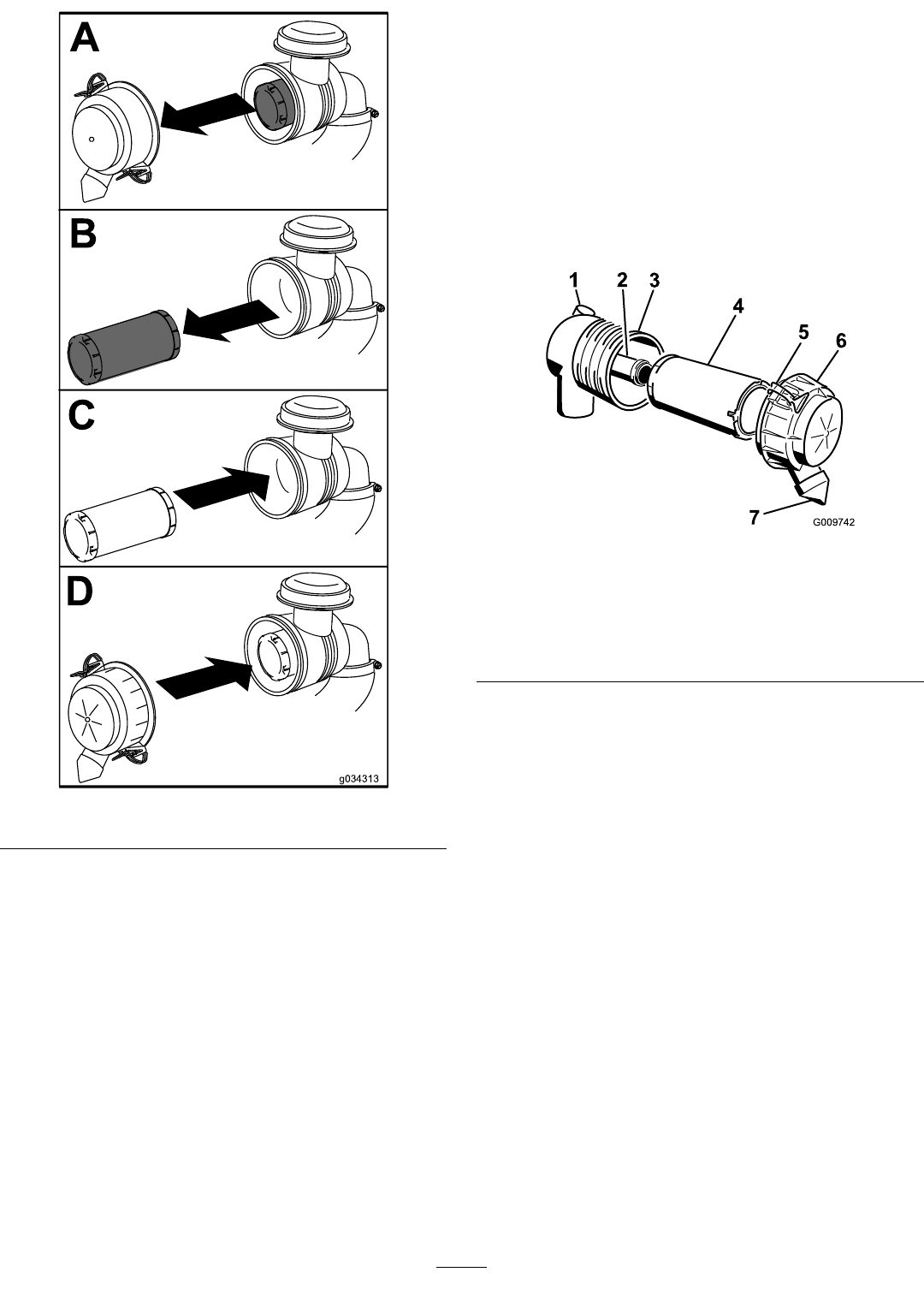 A

B

C

D

g034313

1 2 3 4 5 6

7 G009742