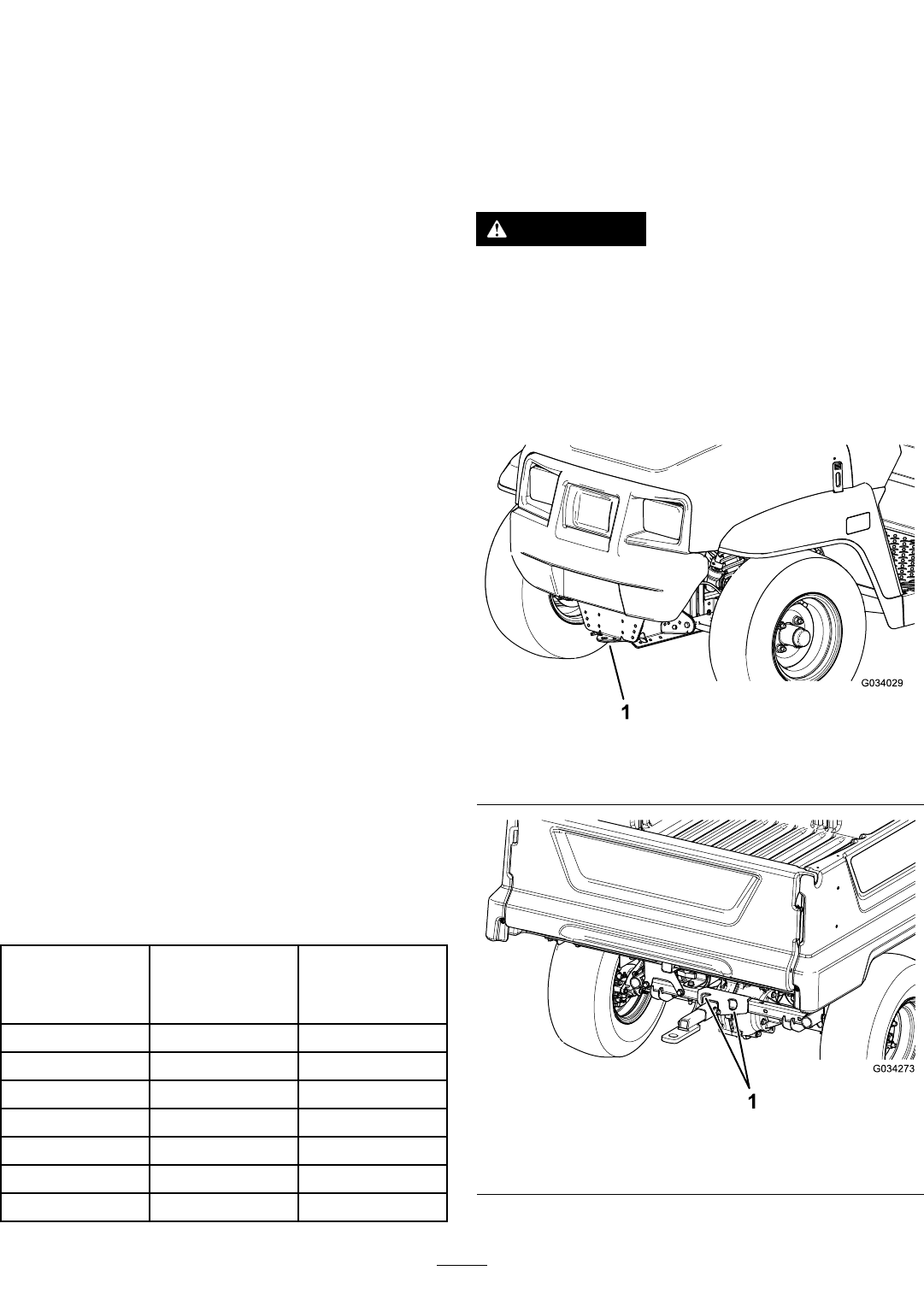 G034029

1

G034273

1