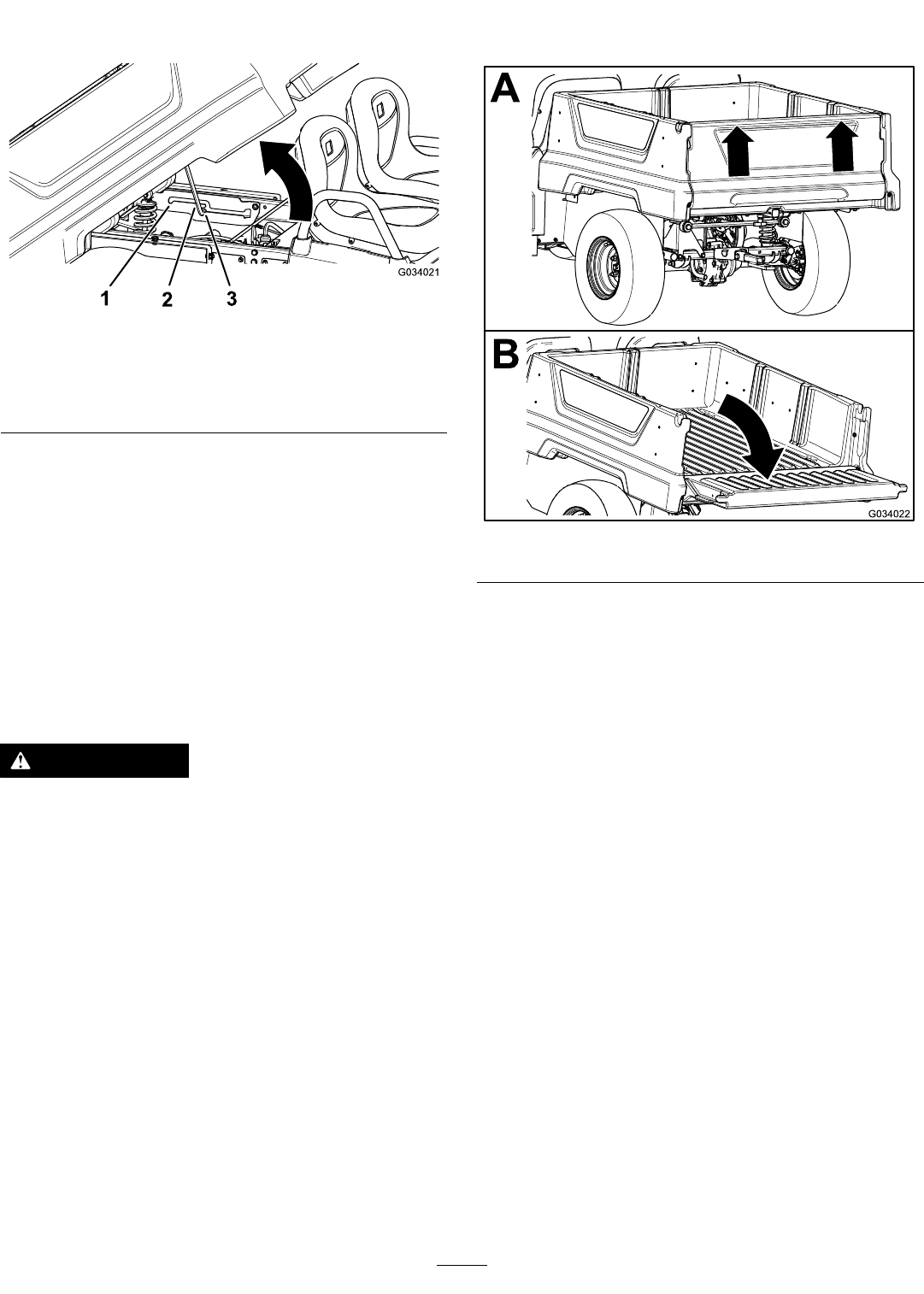 G034021

1 2 3

A

B

G034022