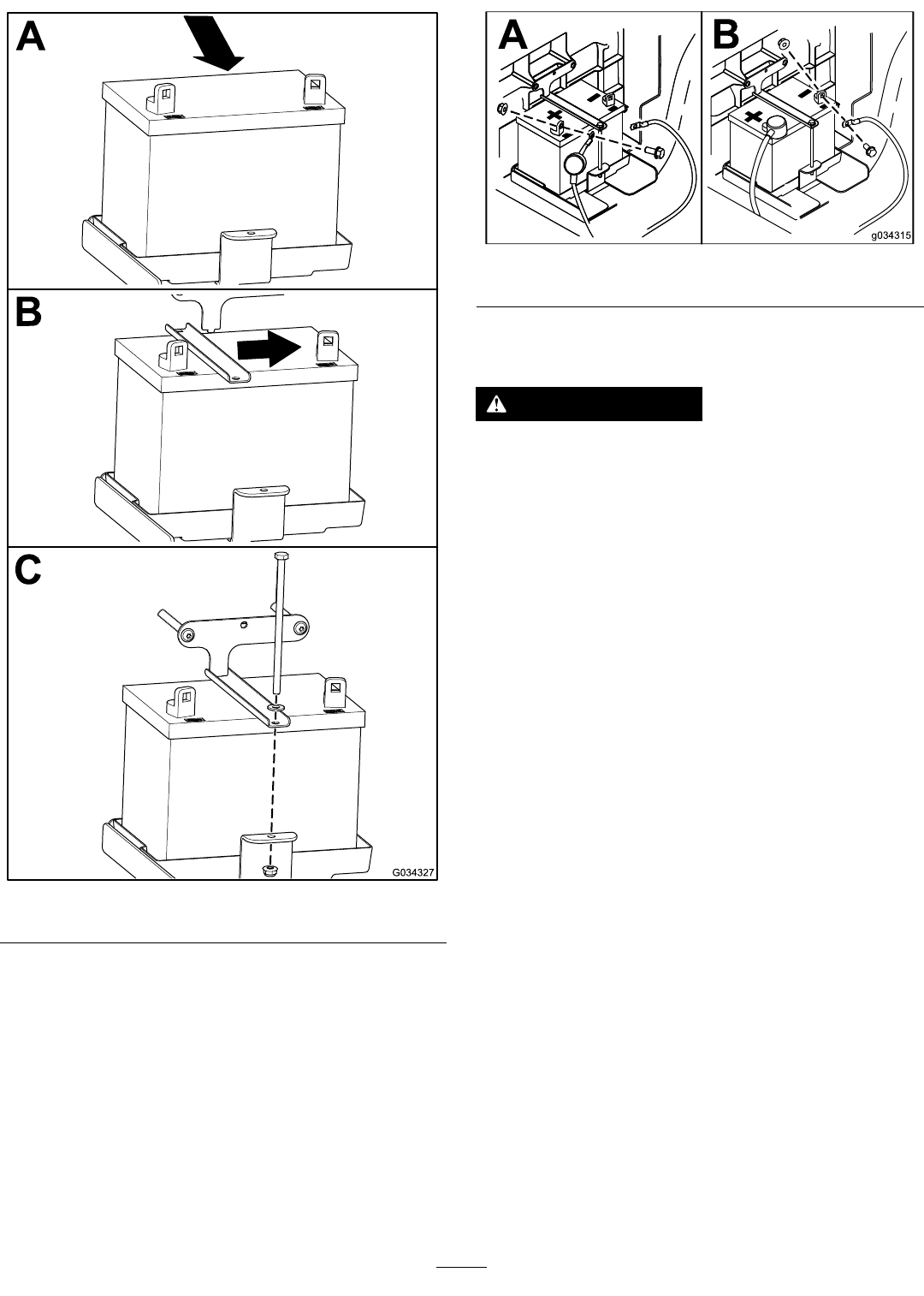 A

B

C

G034327

A

B

g034315