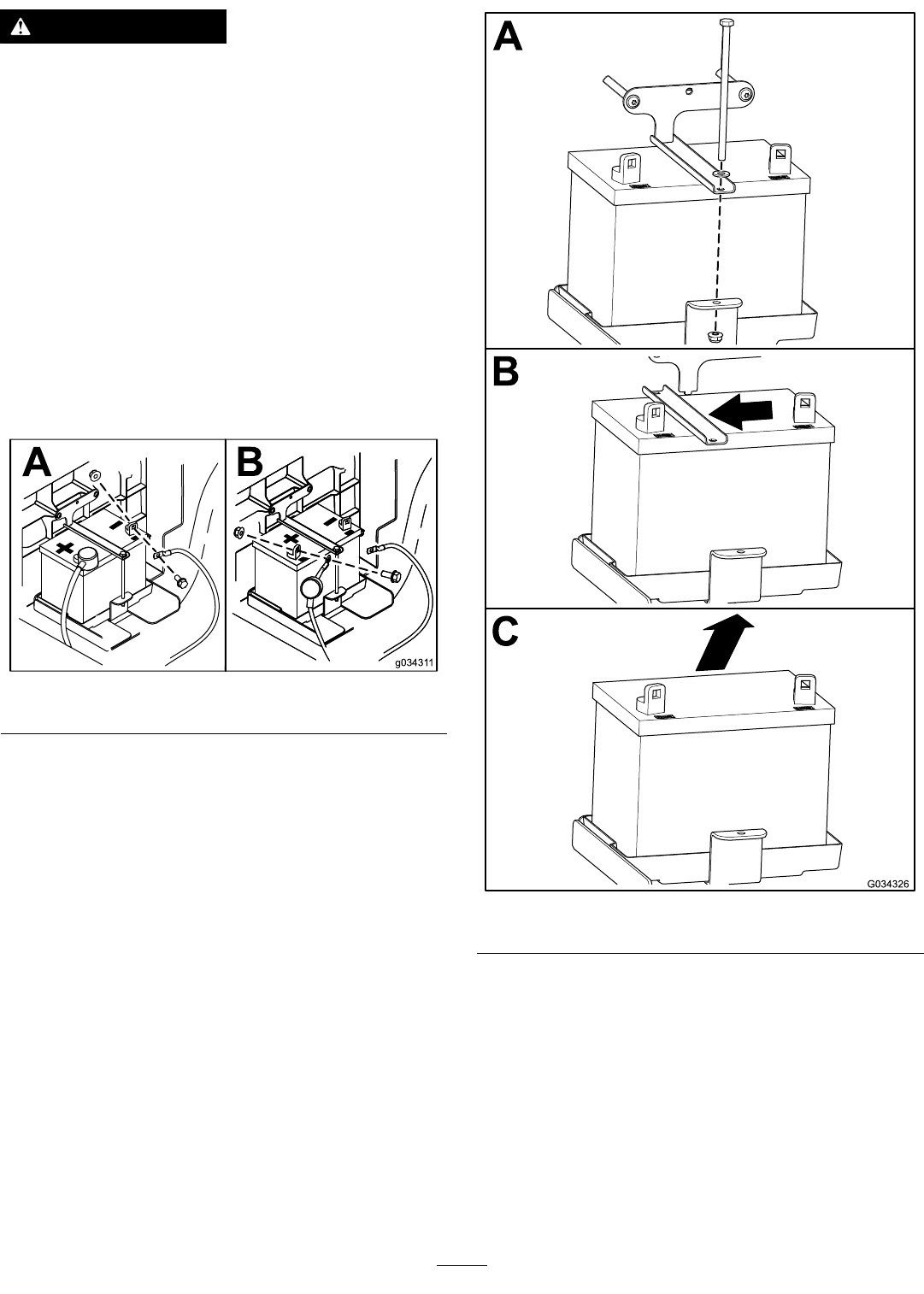 A

B

g034311

A

B

C

G034326