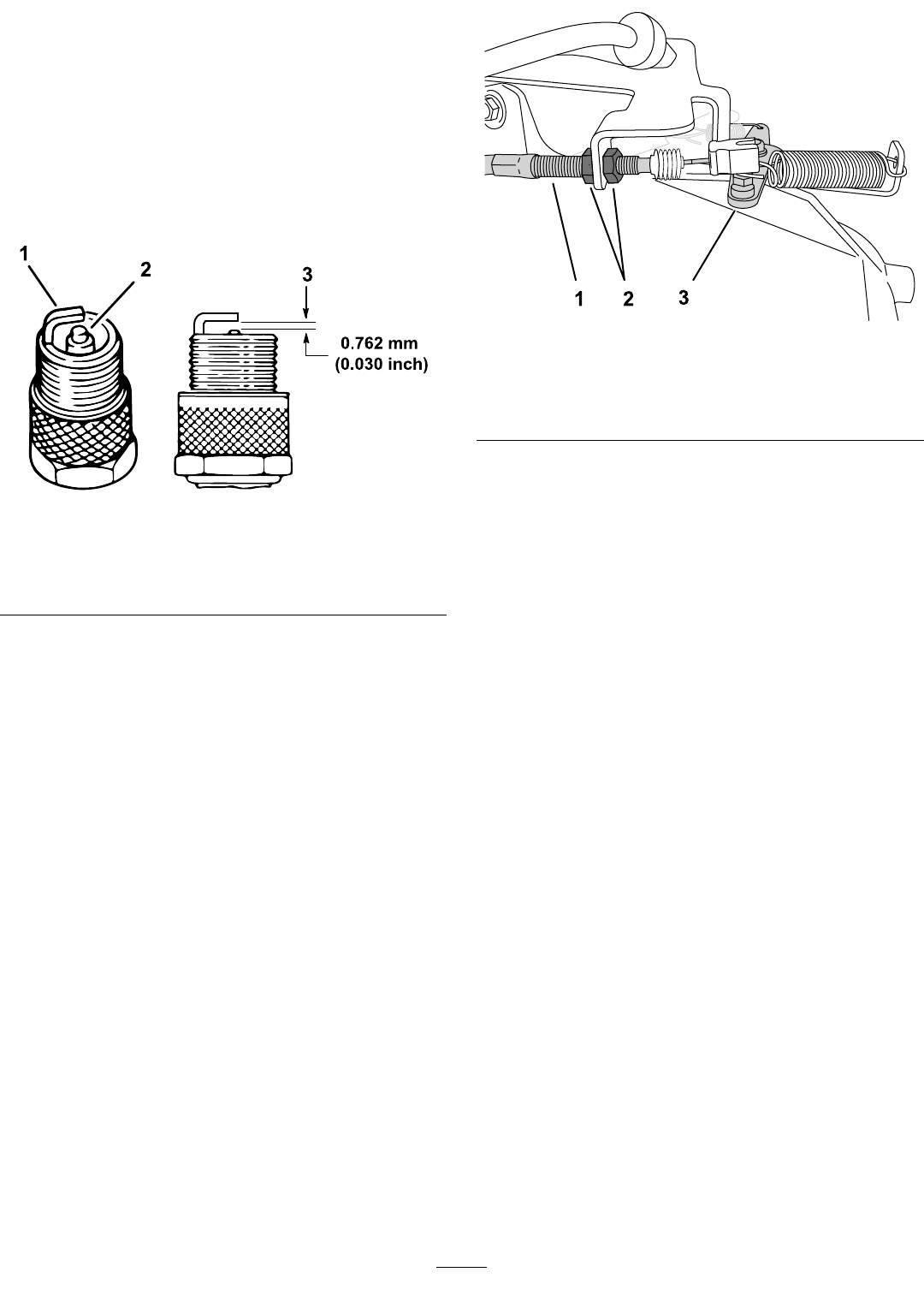 1
2
3
0.762 mm
(0.030 inch)

1 2 3