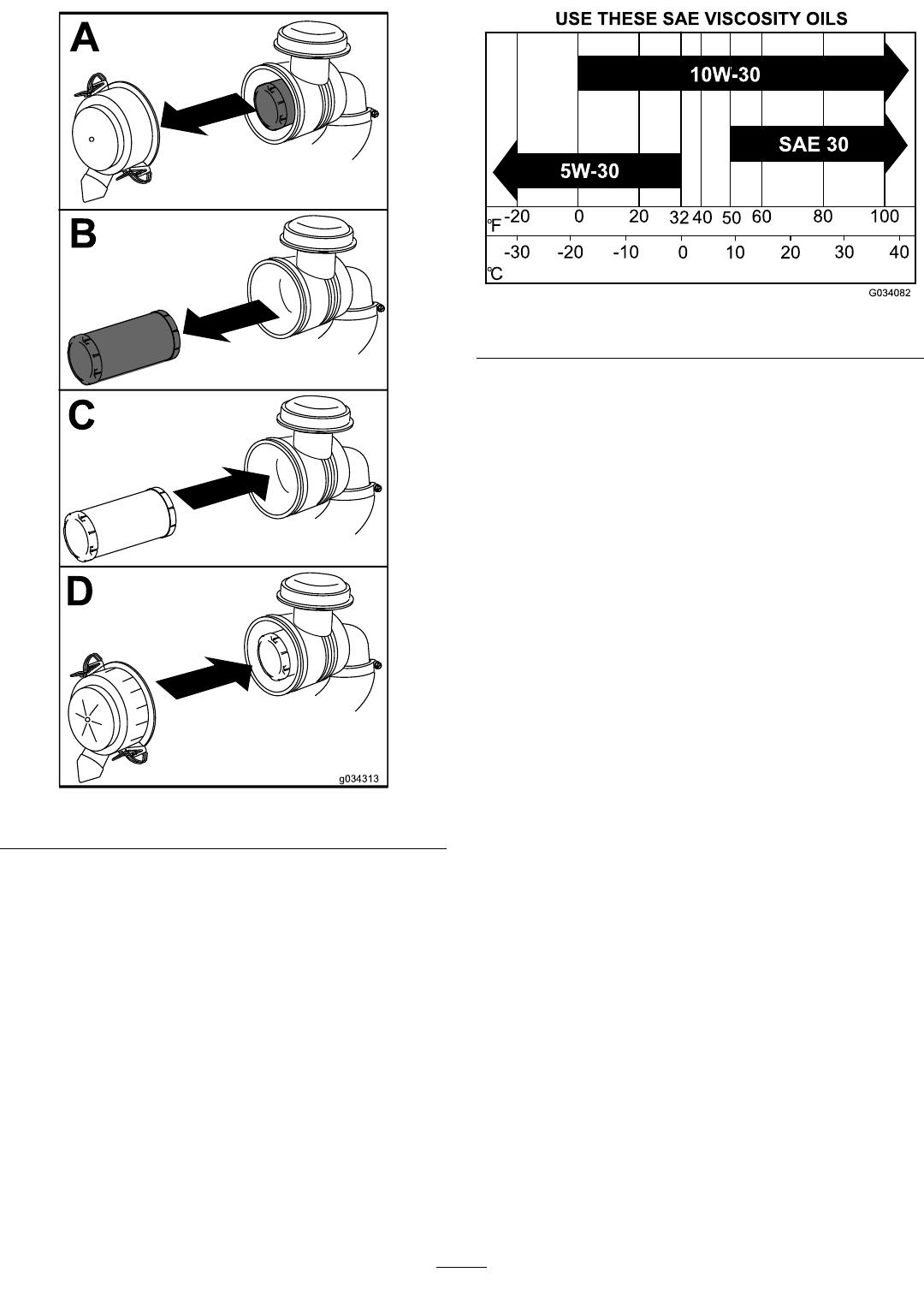 A

B

C

D

g034313

USE THESE SAE VISCOSITY OILS

10W-30

SAE 30

5W-30

°F -20 0 20 32 40 50 60 80 100

-30 -20 -10 0 10 20 30 40
°C

G034082