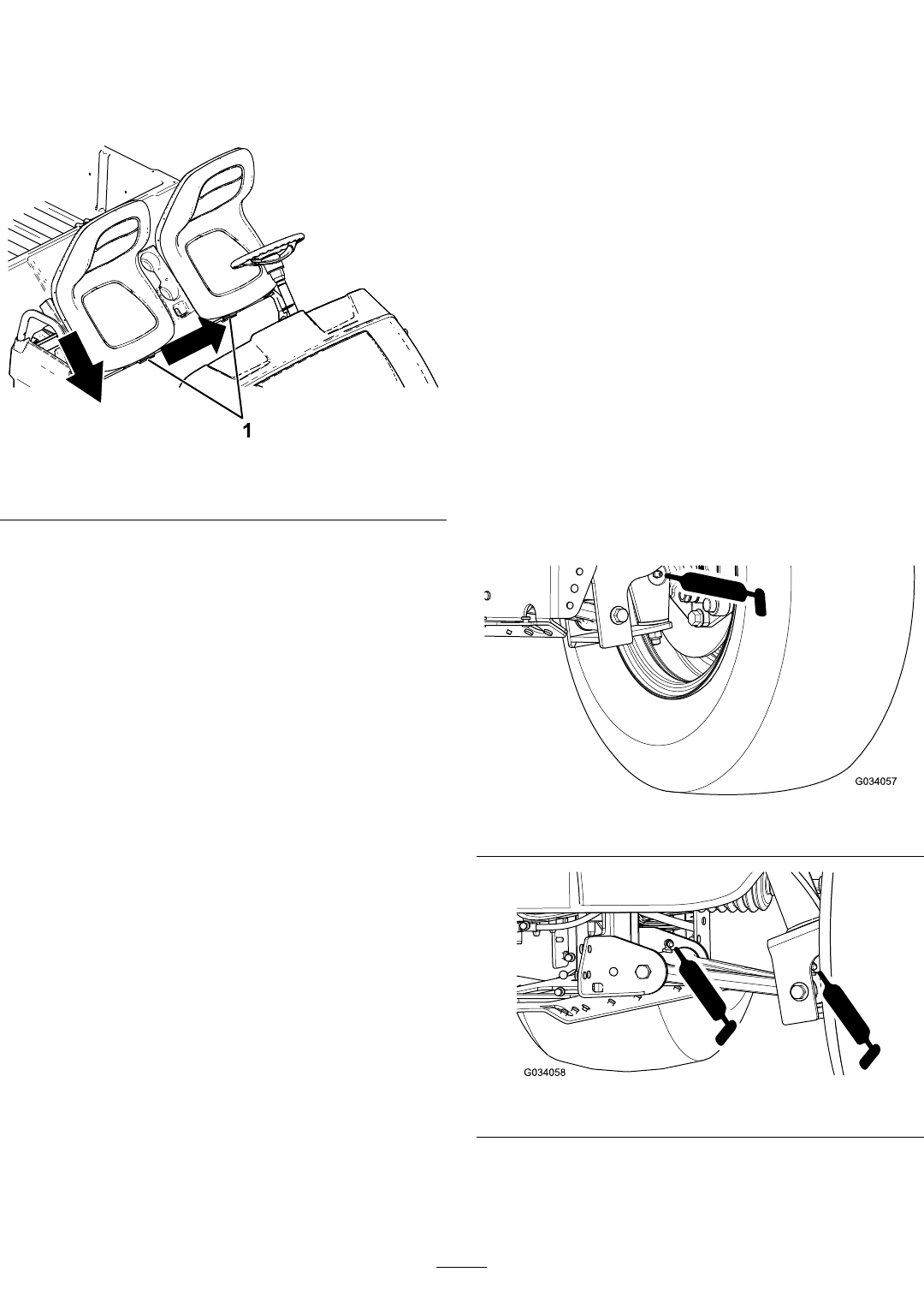 1

G034057

G034058