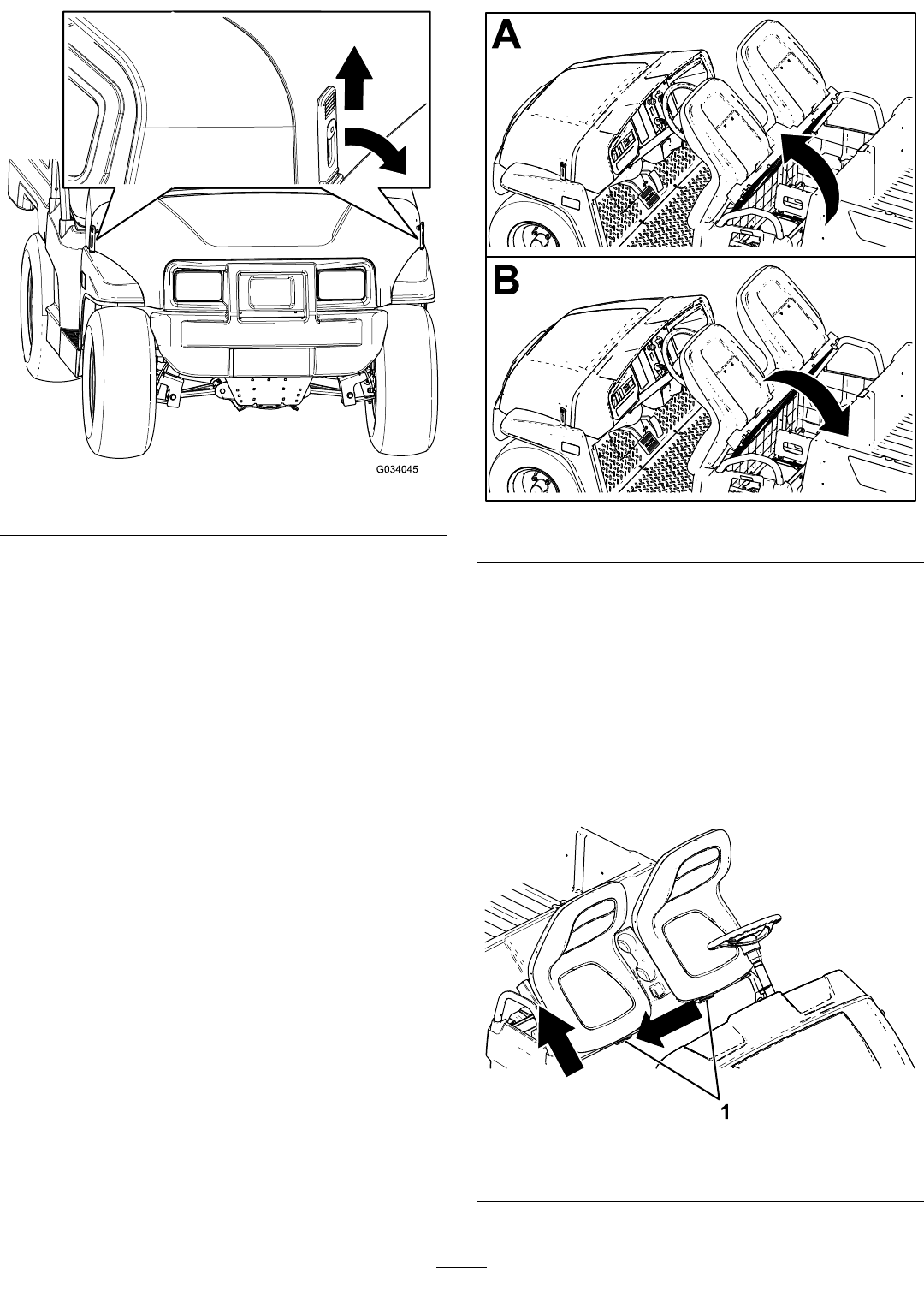 G034045

A

B

1