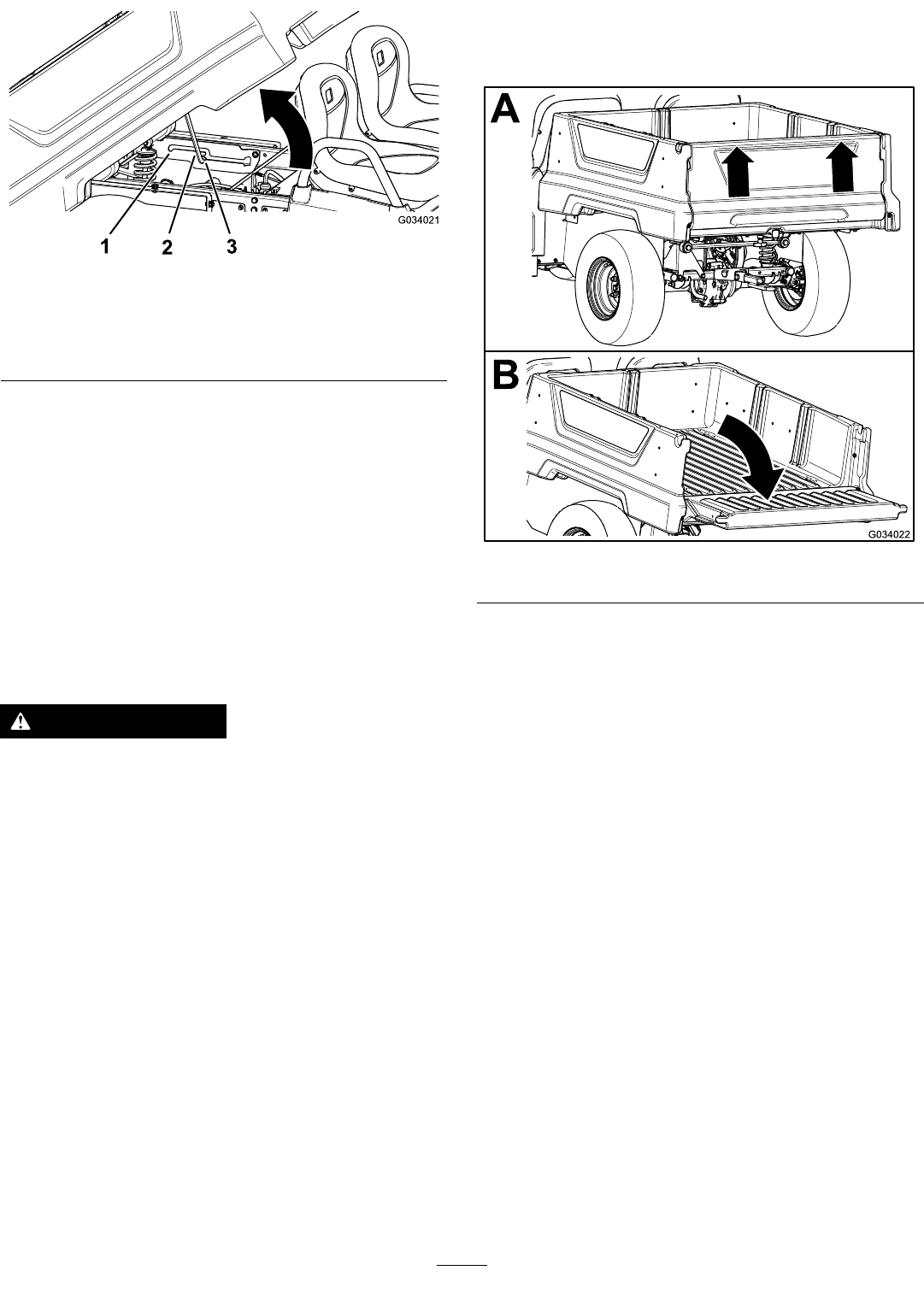 G034021

1 2 3

A

B

G034022