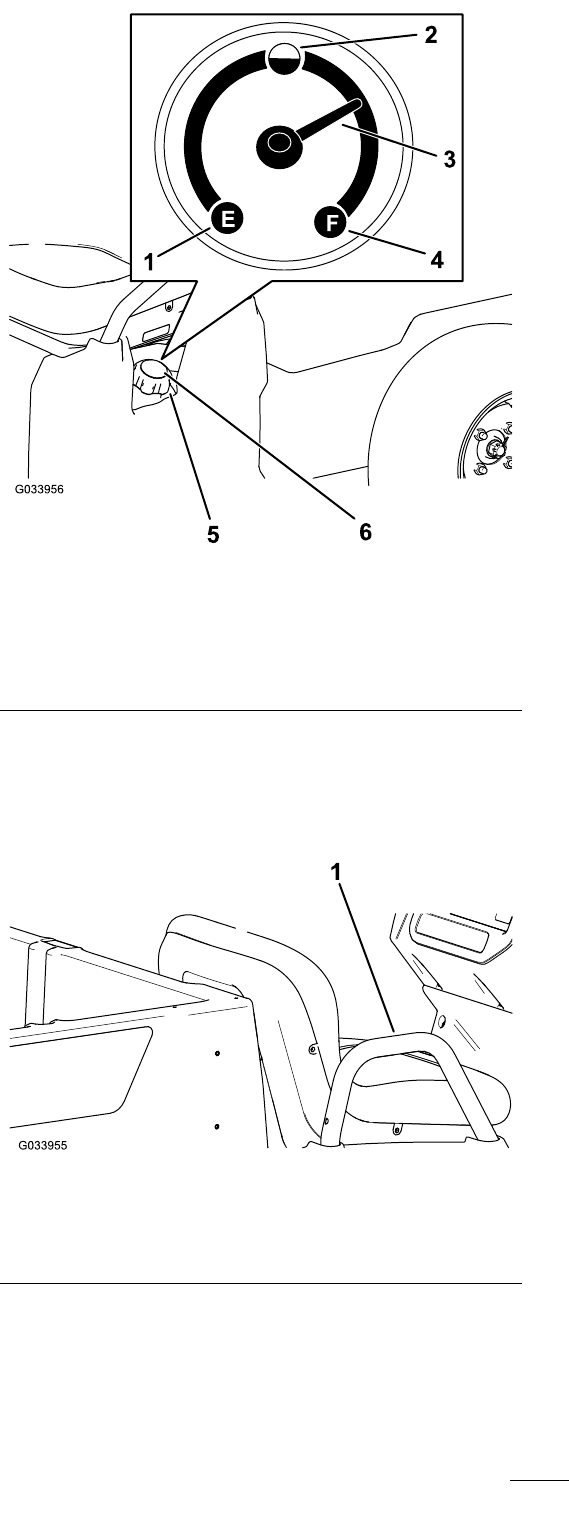 2

3

E

F

1

4

G033956

5

6

1

G033955