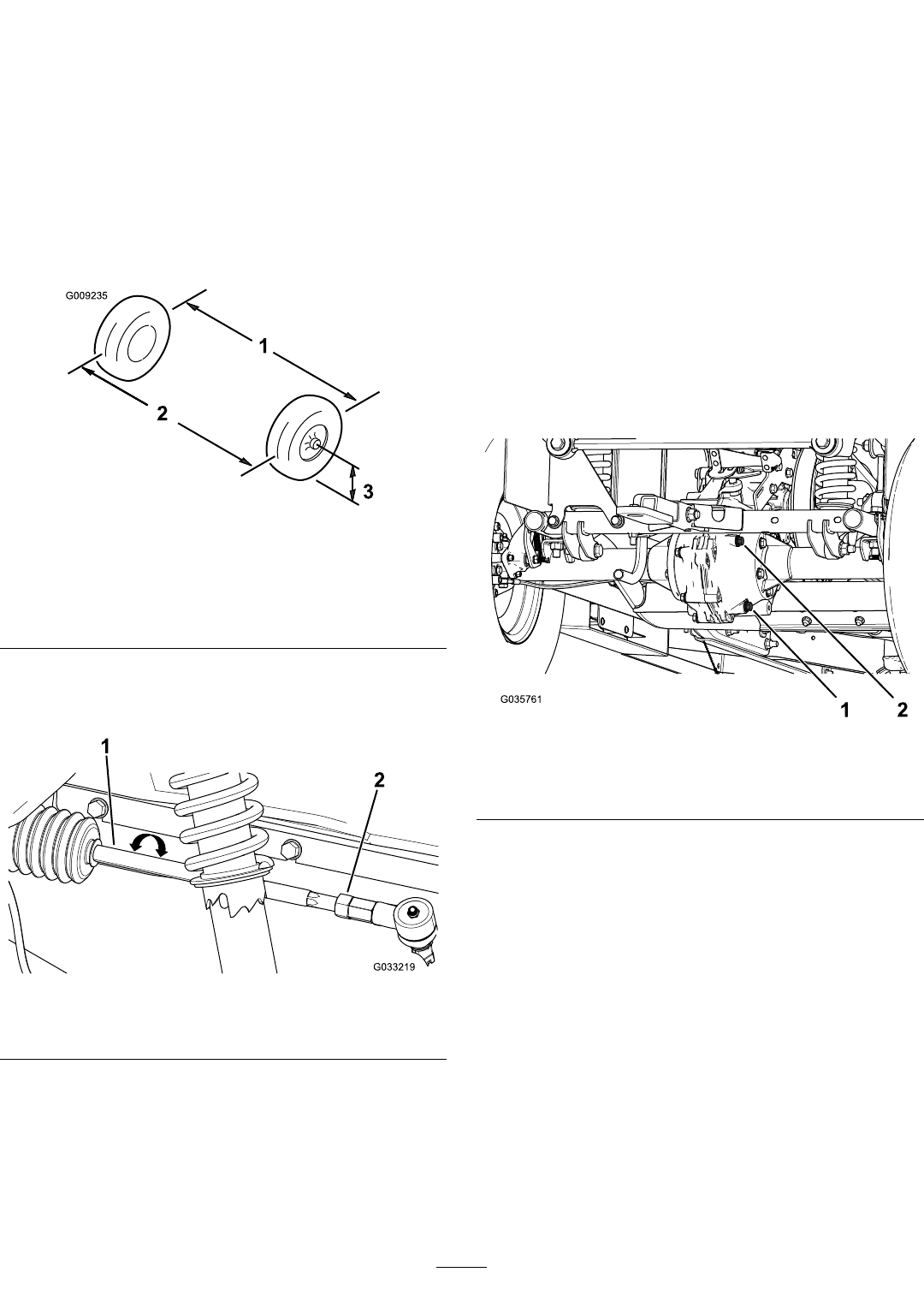 G009235

1

2

3

1

2

G033219

G035761

1 2