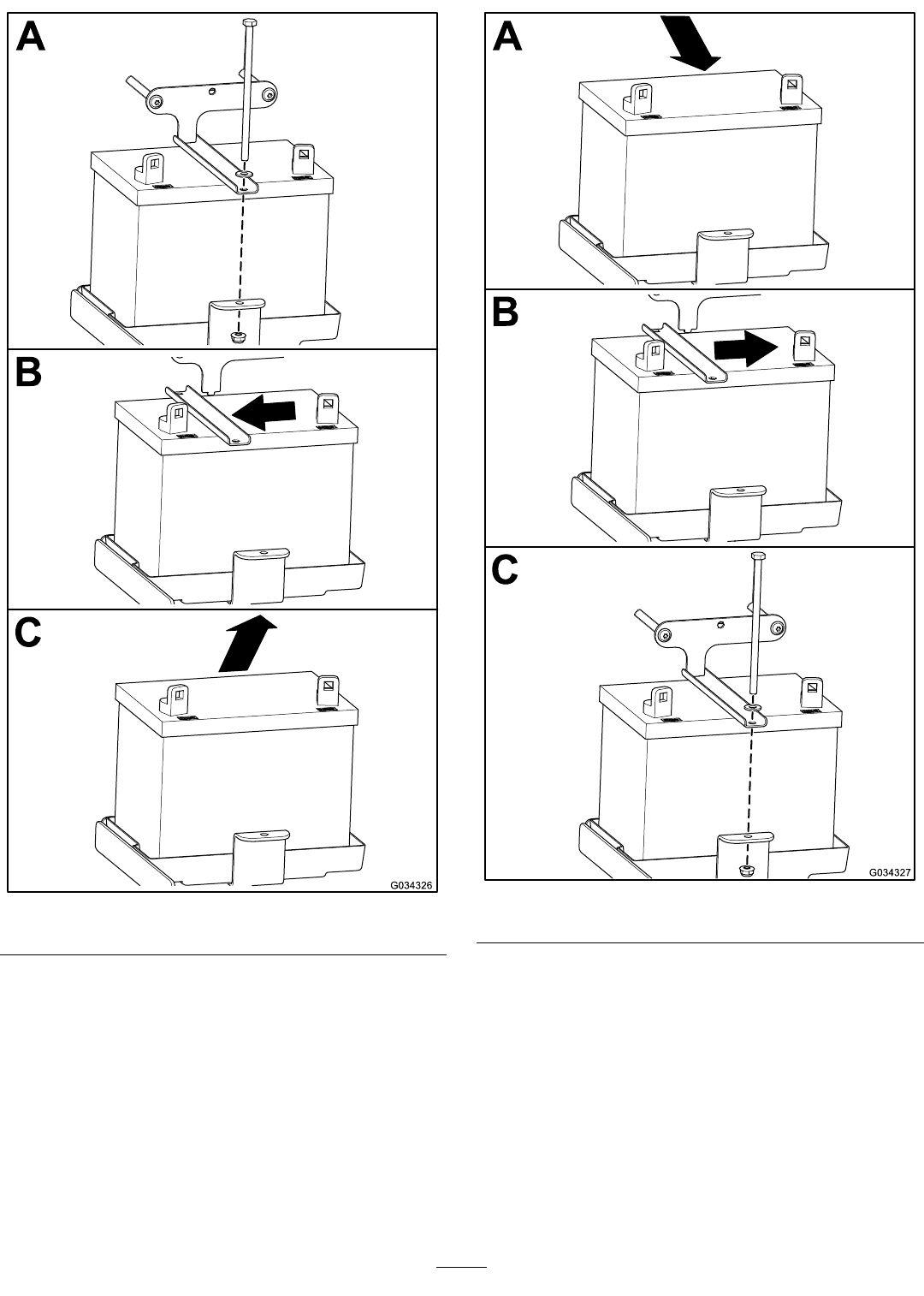 A

B

C

G034326

A

B

C

G034327