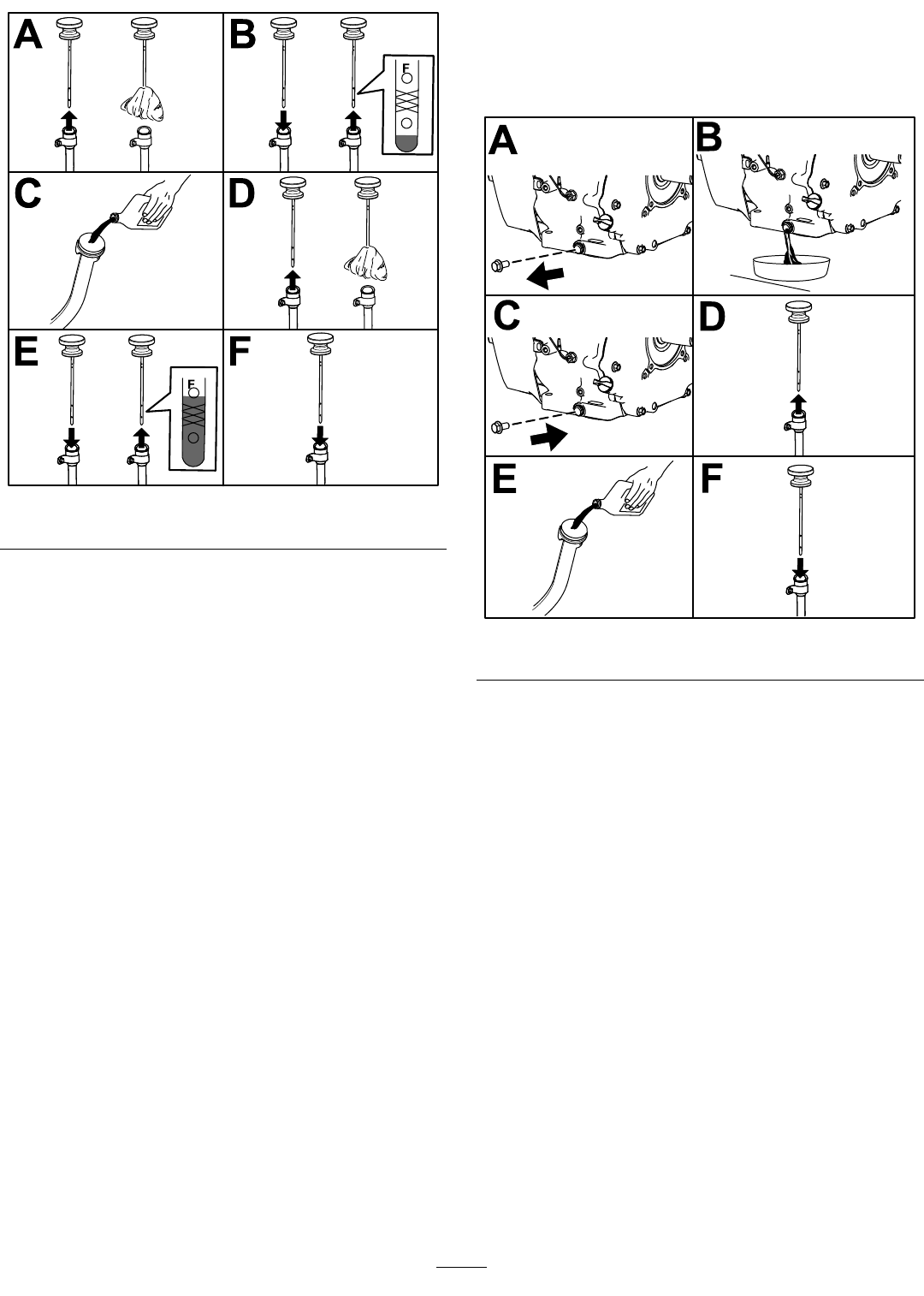 A
B
F
C
D
E
F
F

A
B
C
D
E
F