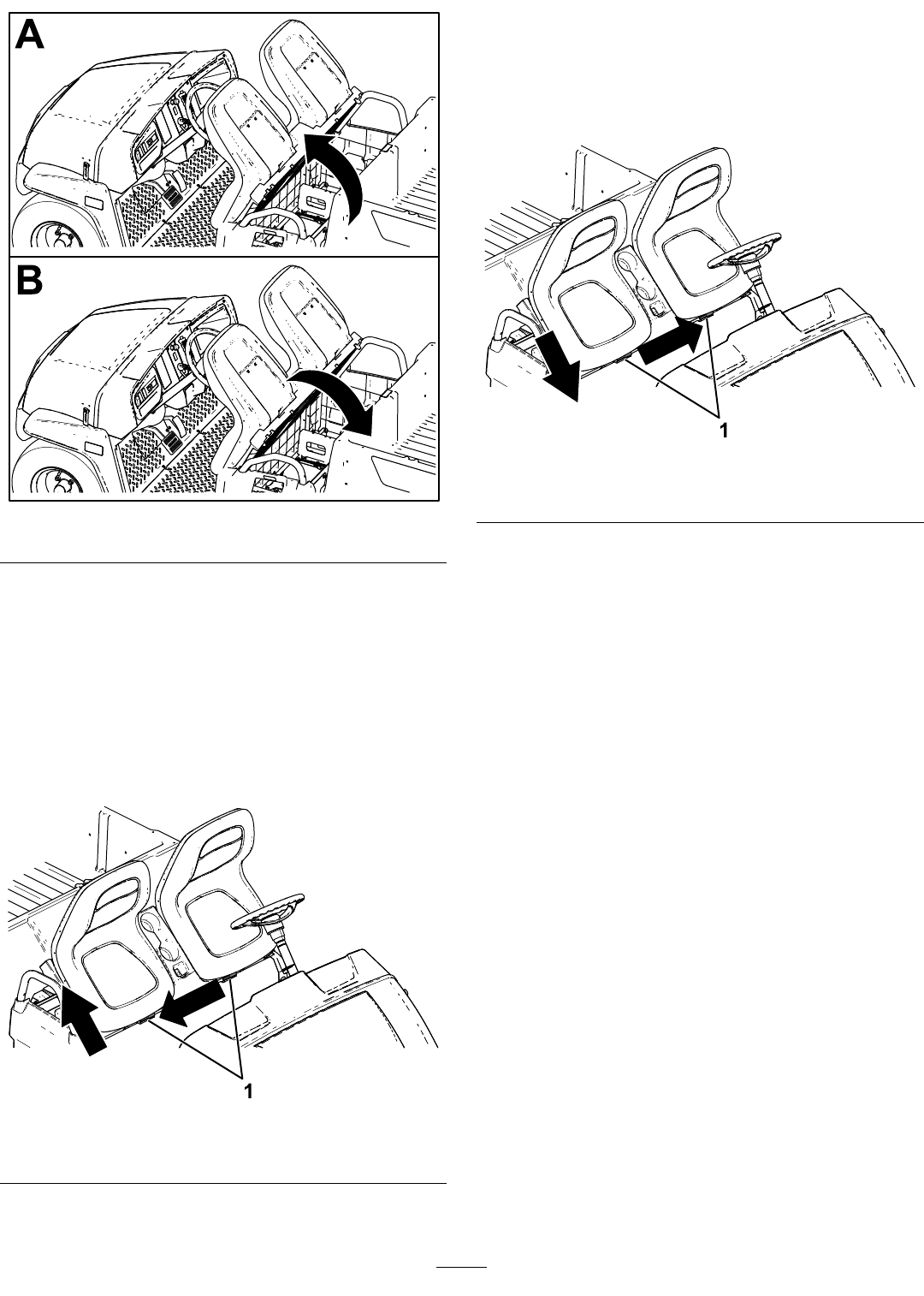 A

B

1

1