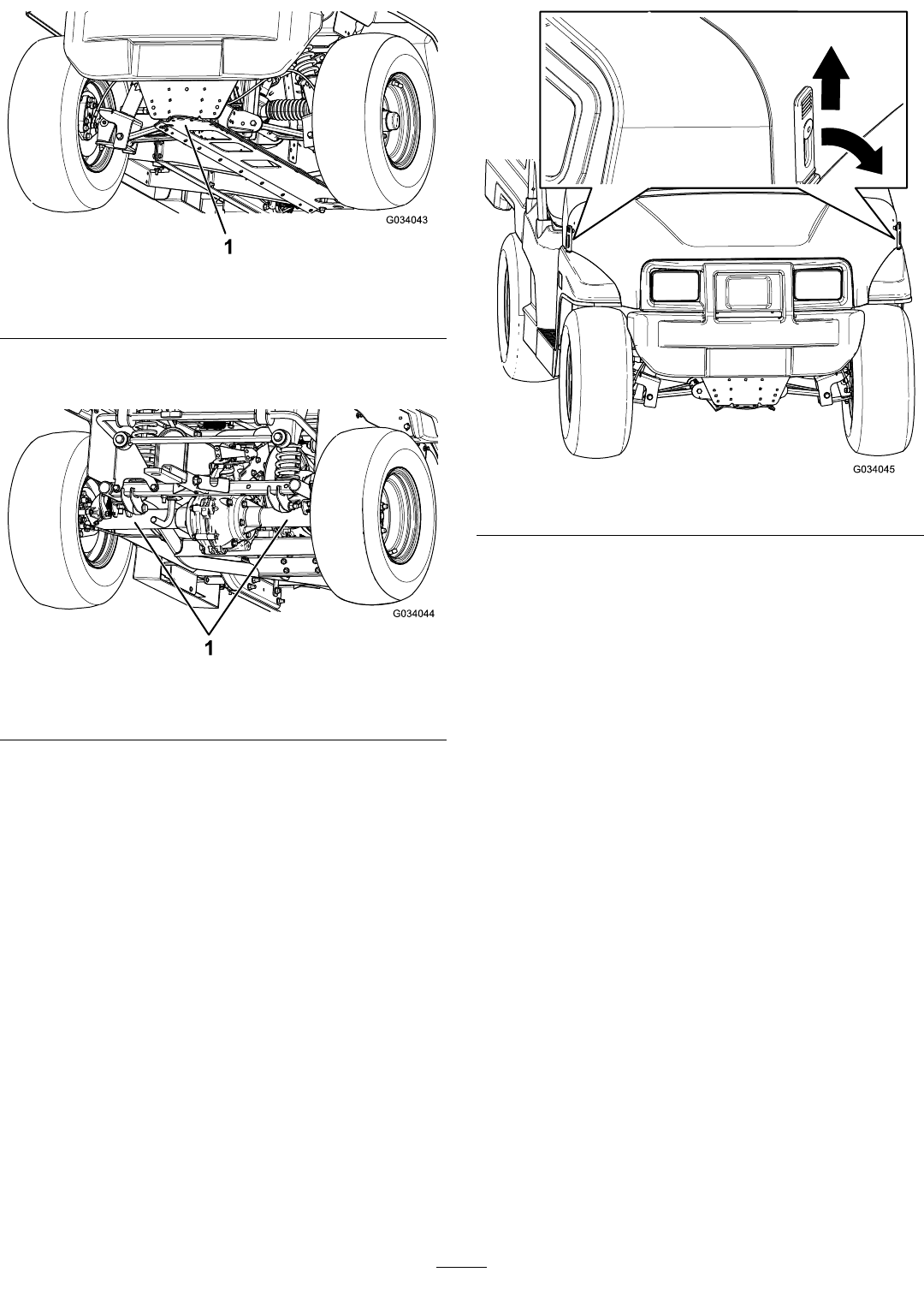 G034043

1

G034044

1

G034045