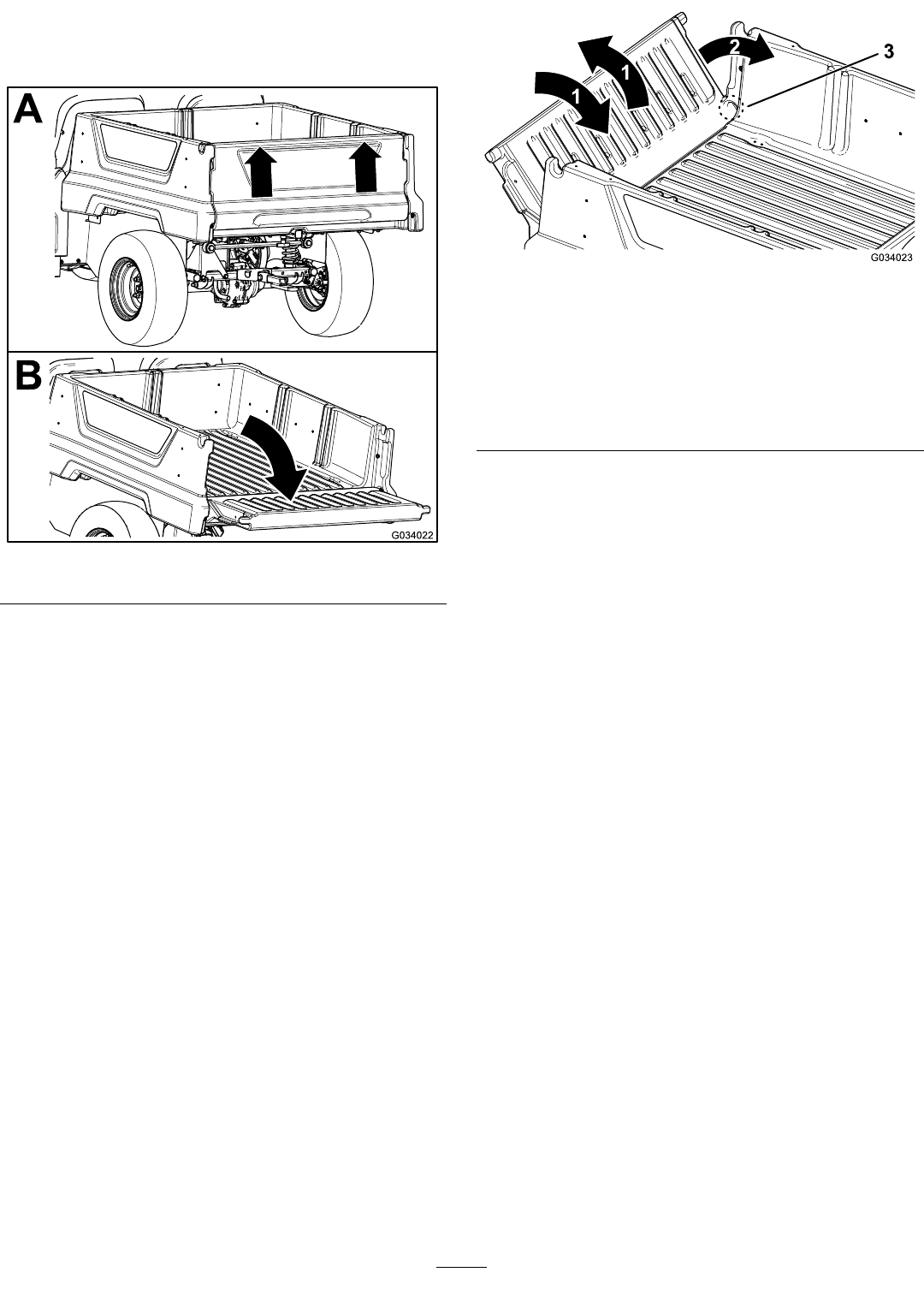 A

B

G034022

1

1

2

3

G034023