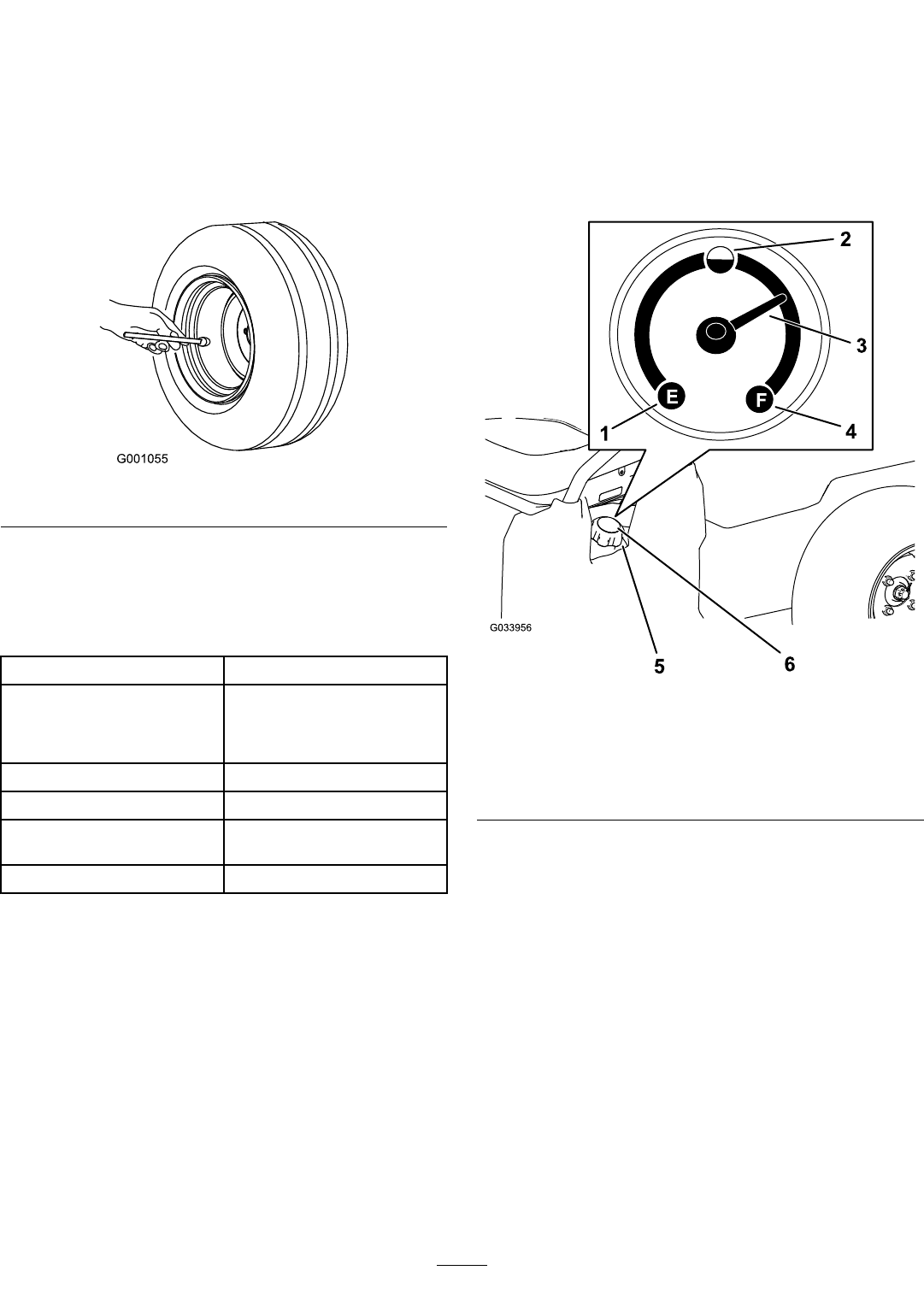 G001055

2

3

E

F

1

4

G033956

5

6