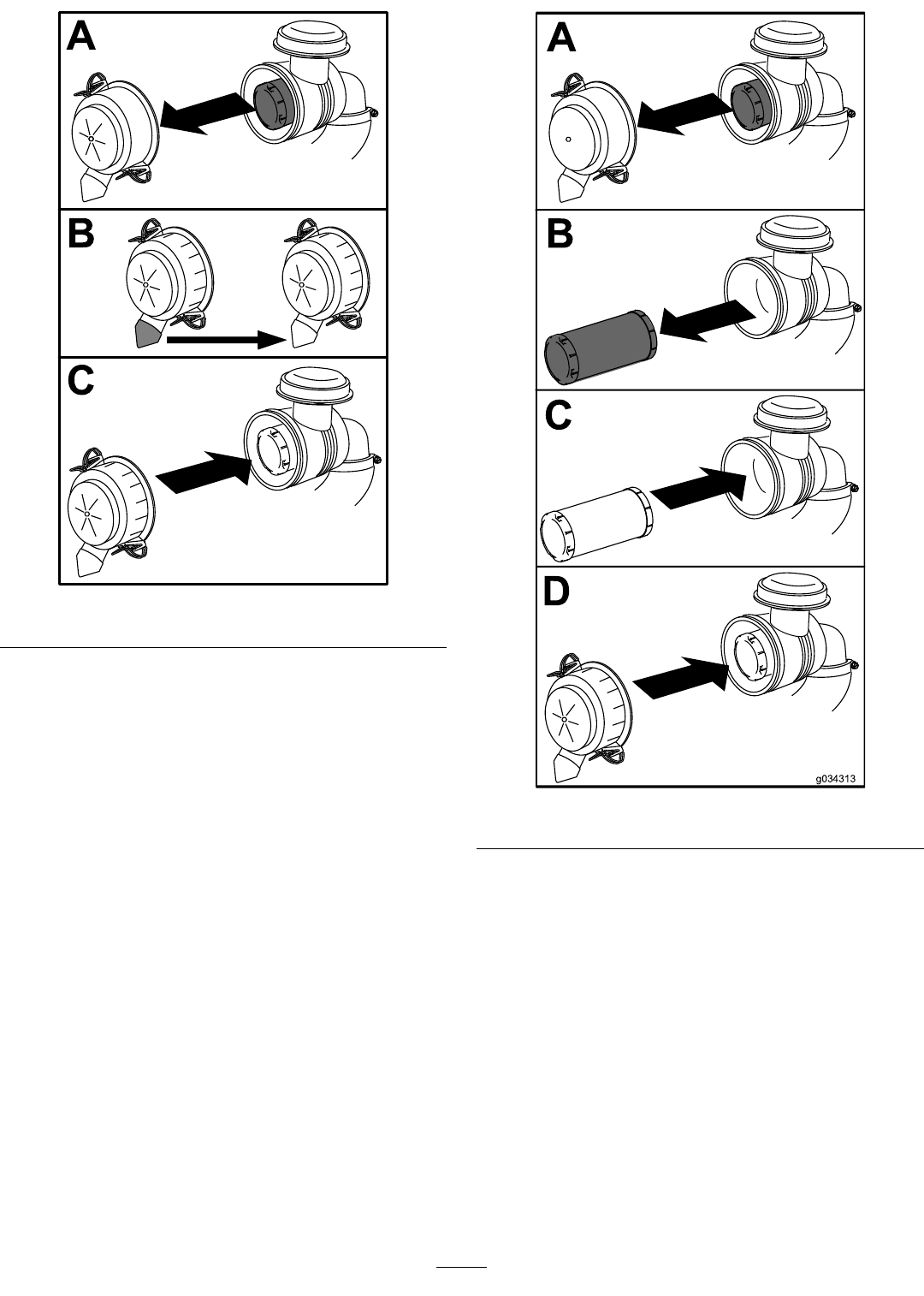 A

B

C

A

B

C

D

g034313