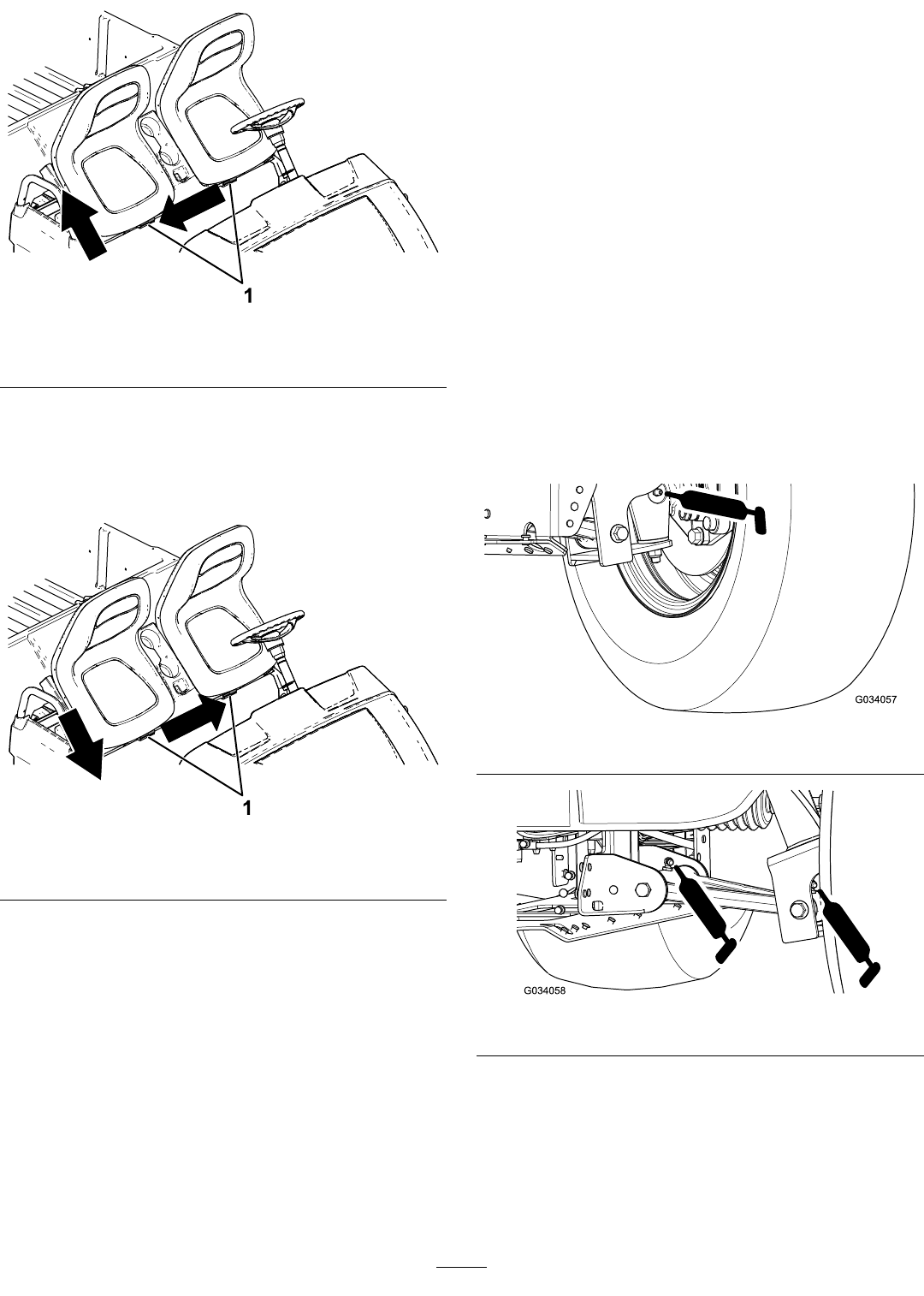 1

1

G034057

G034058