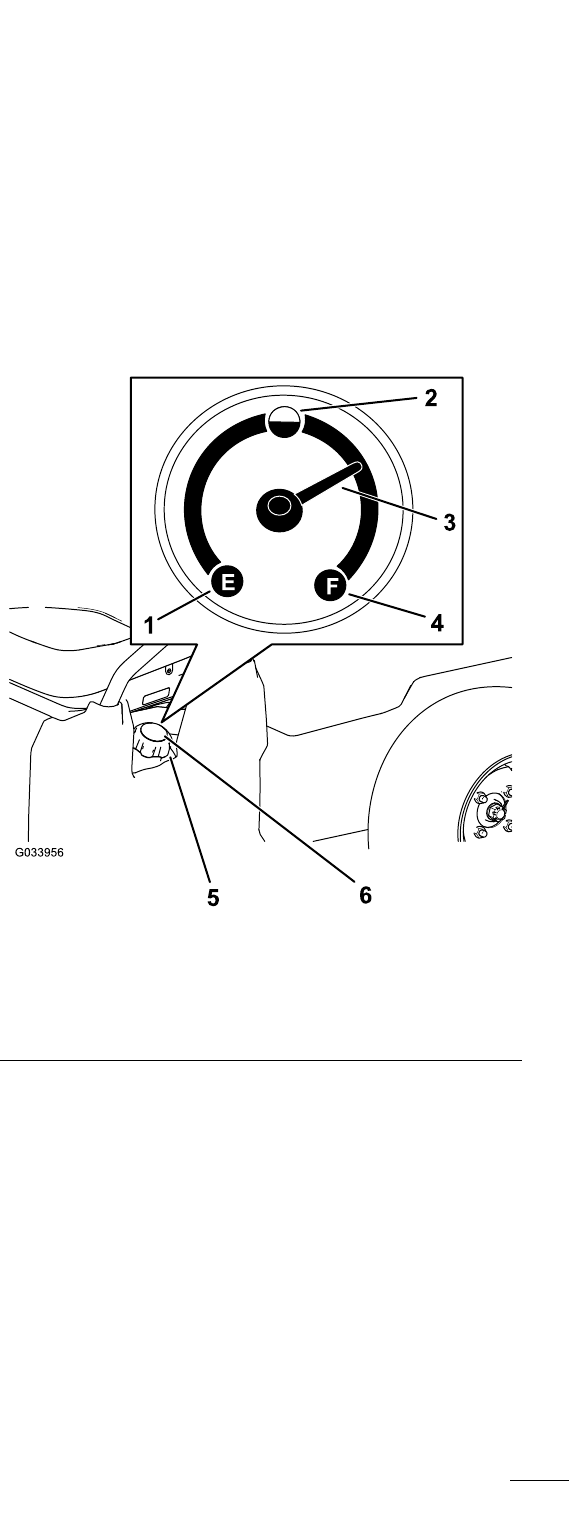 2
3
E
F
1
4
G033956
5
6