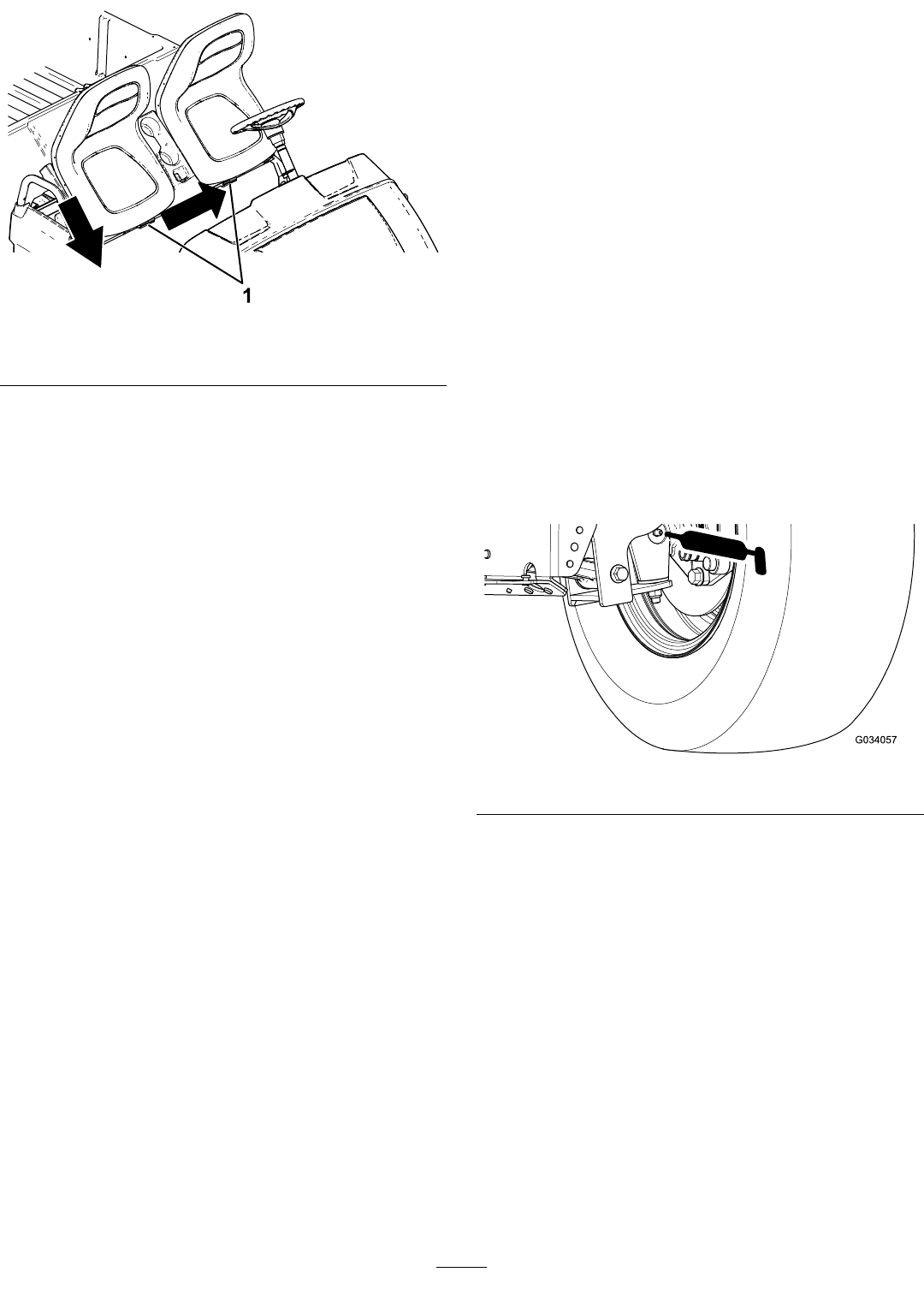 1

G034057