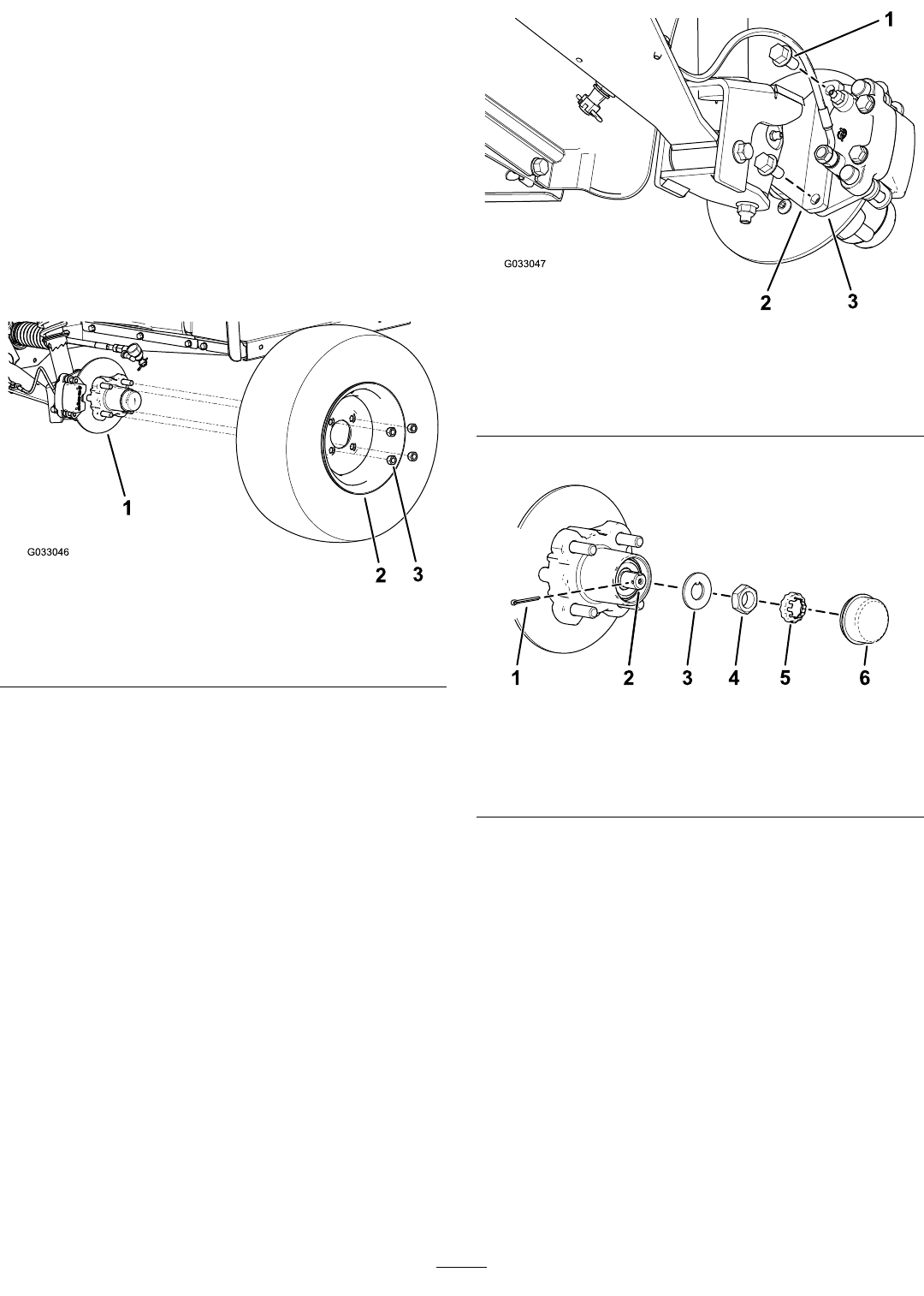 1

G033046

2 3

1

G033047

2 3

1 2 3 4 5 6