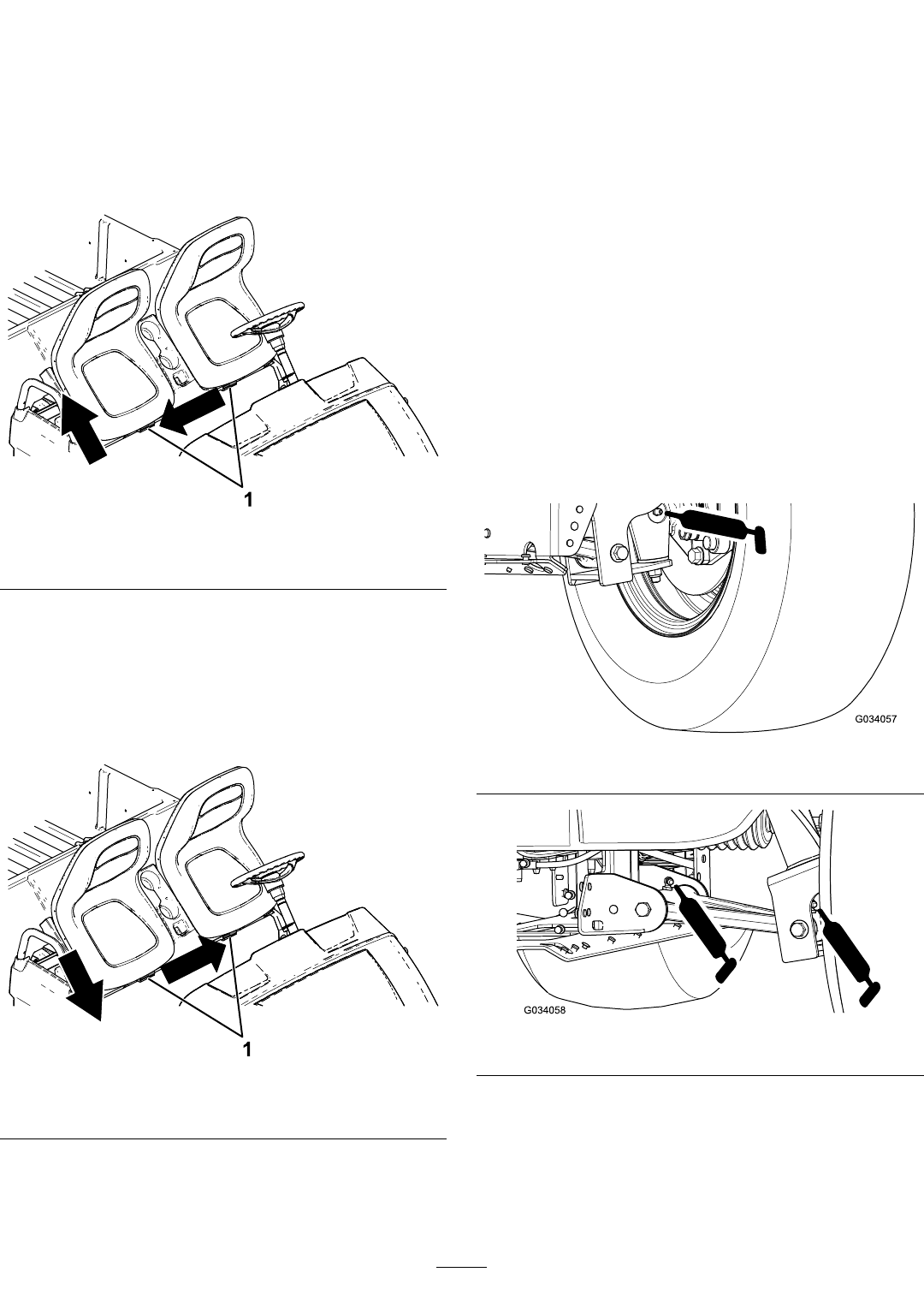 1

1

G034057

G034058