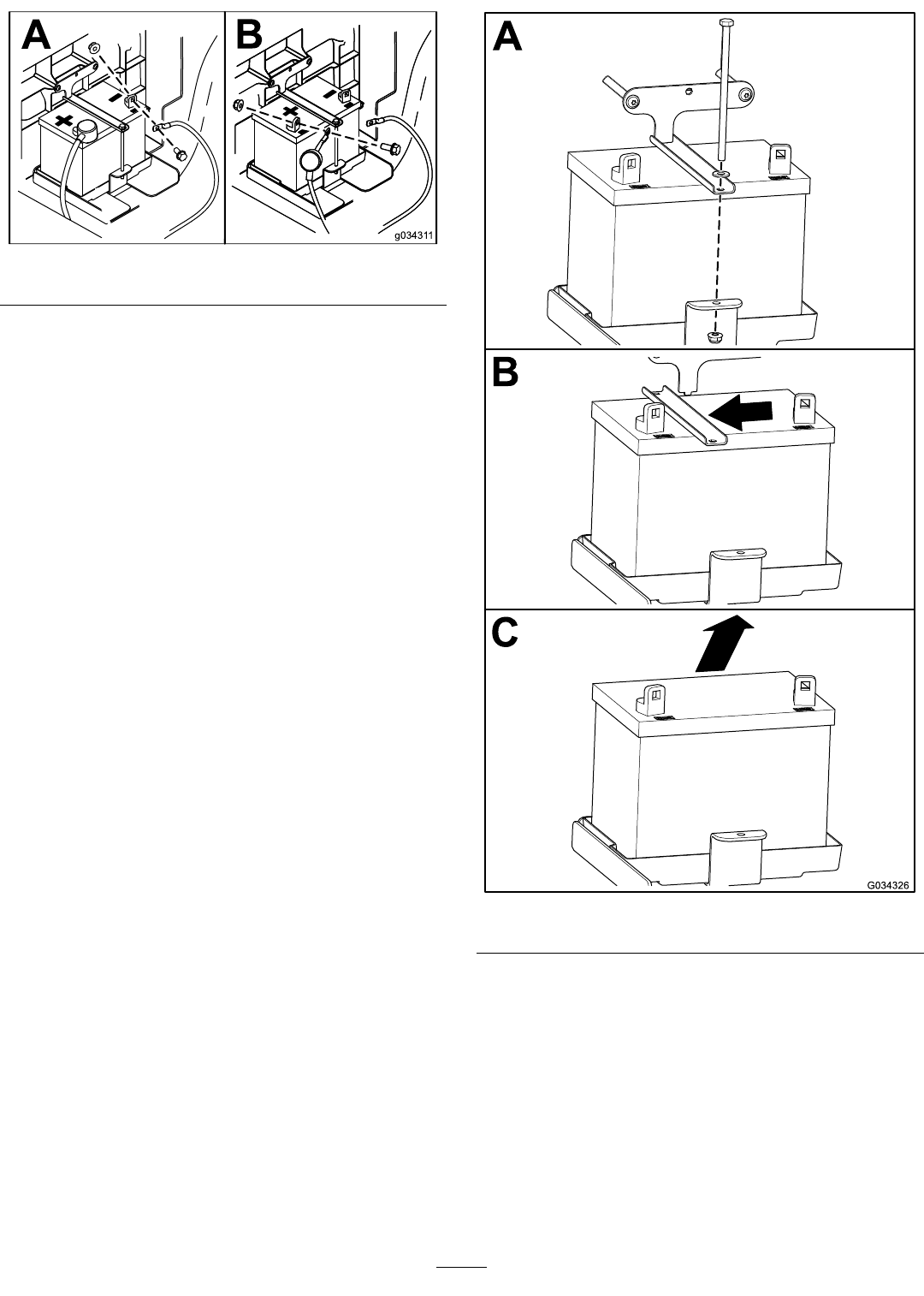 A

B

g034311

A

B

C

G034326