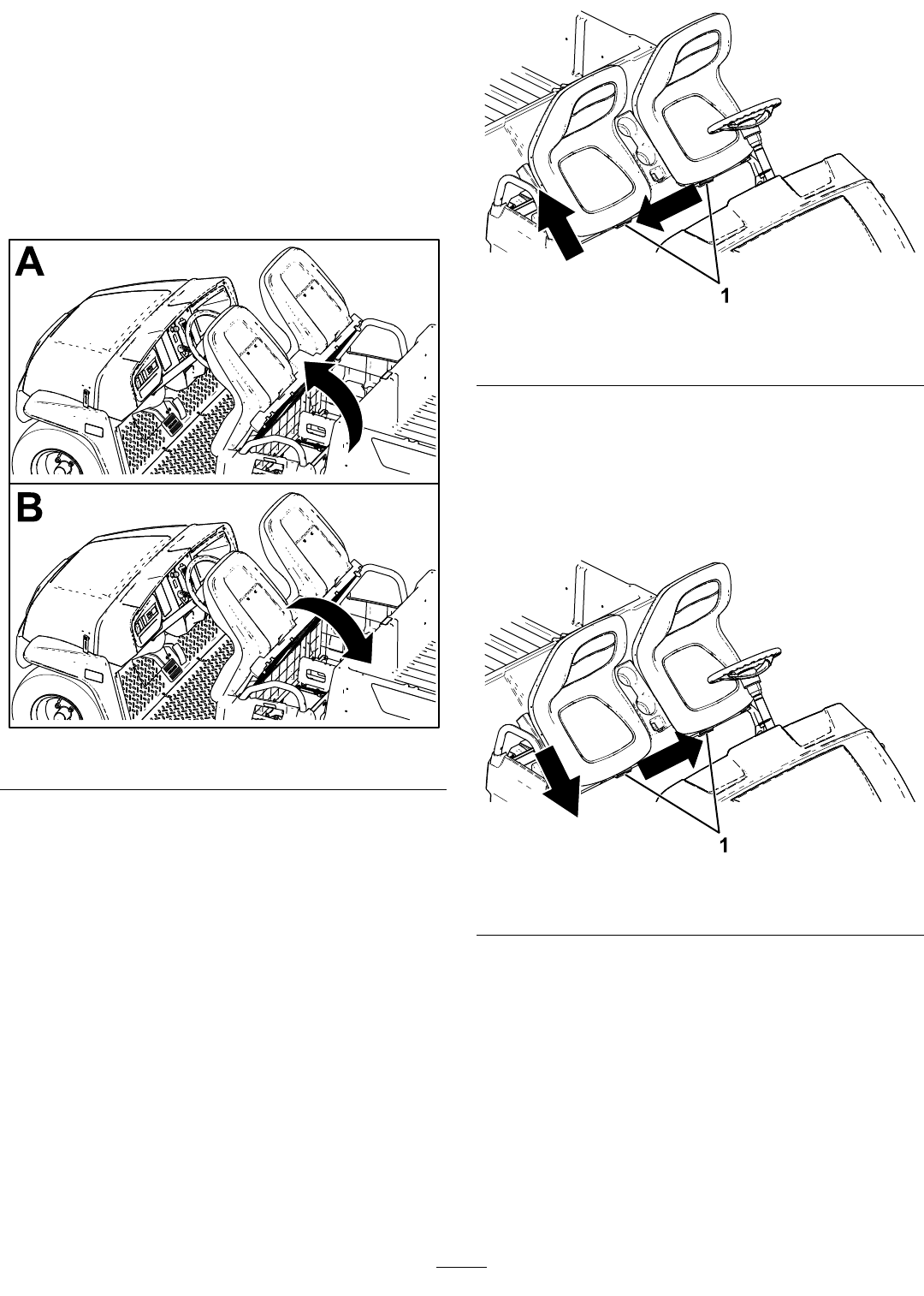 A

B

1

1