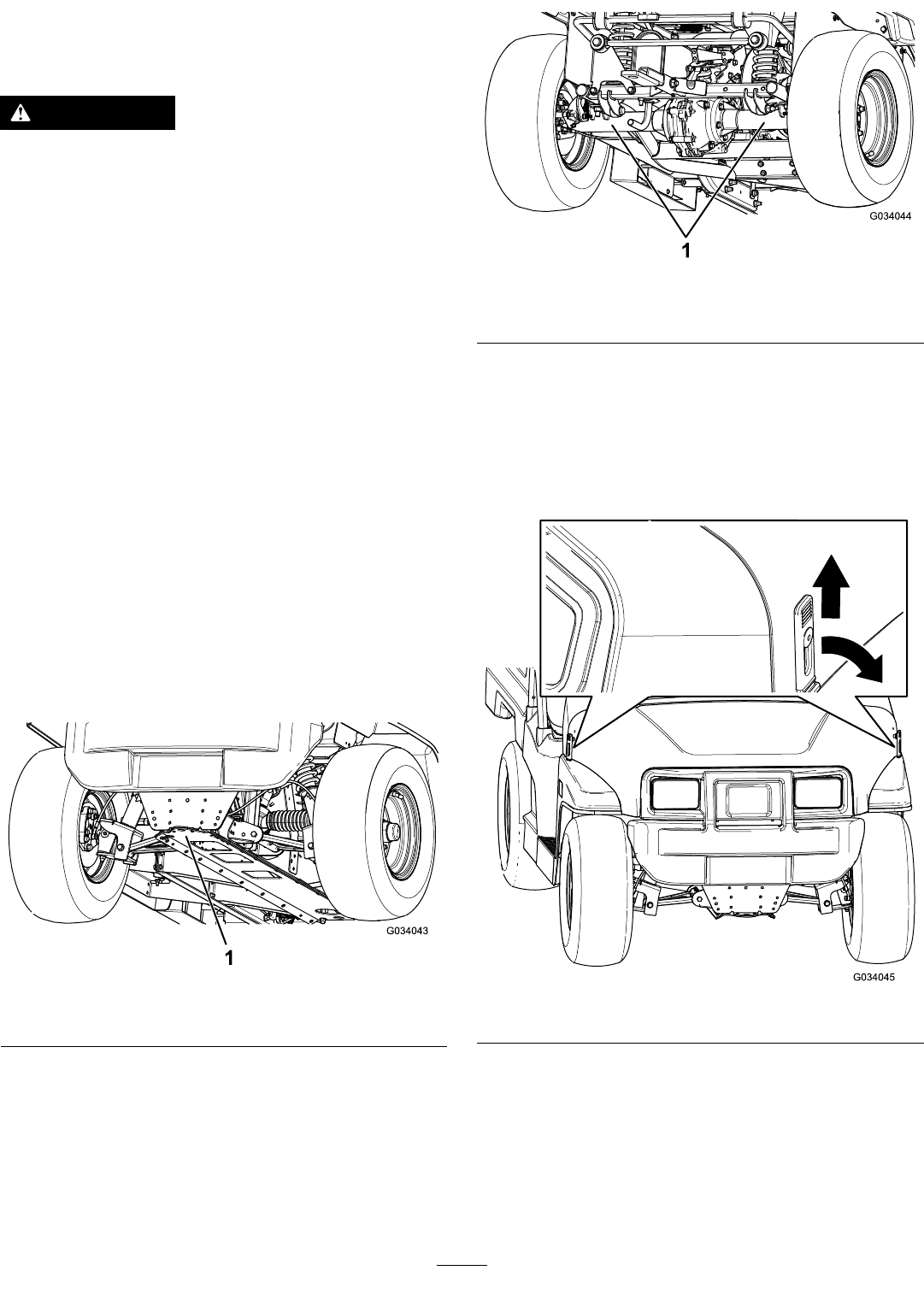 G034044

1

G034043

1

G034045