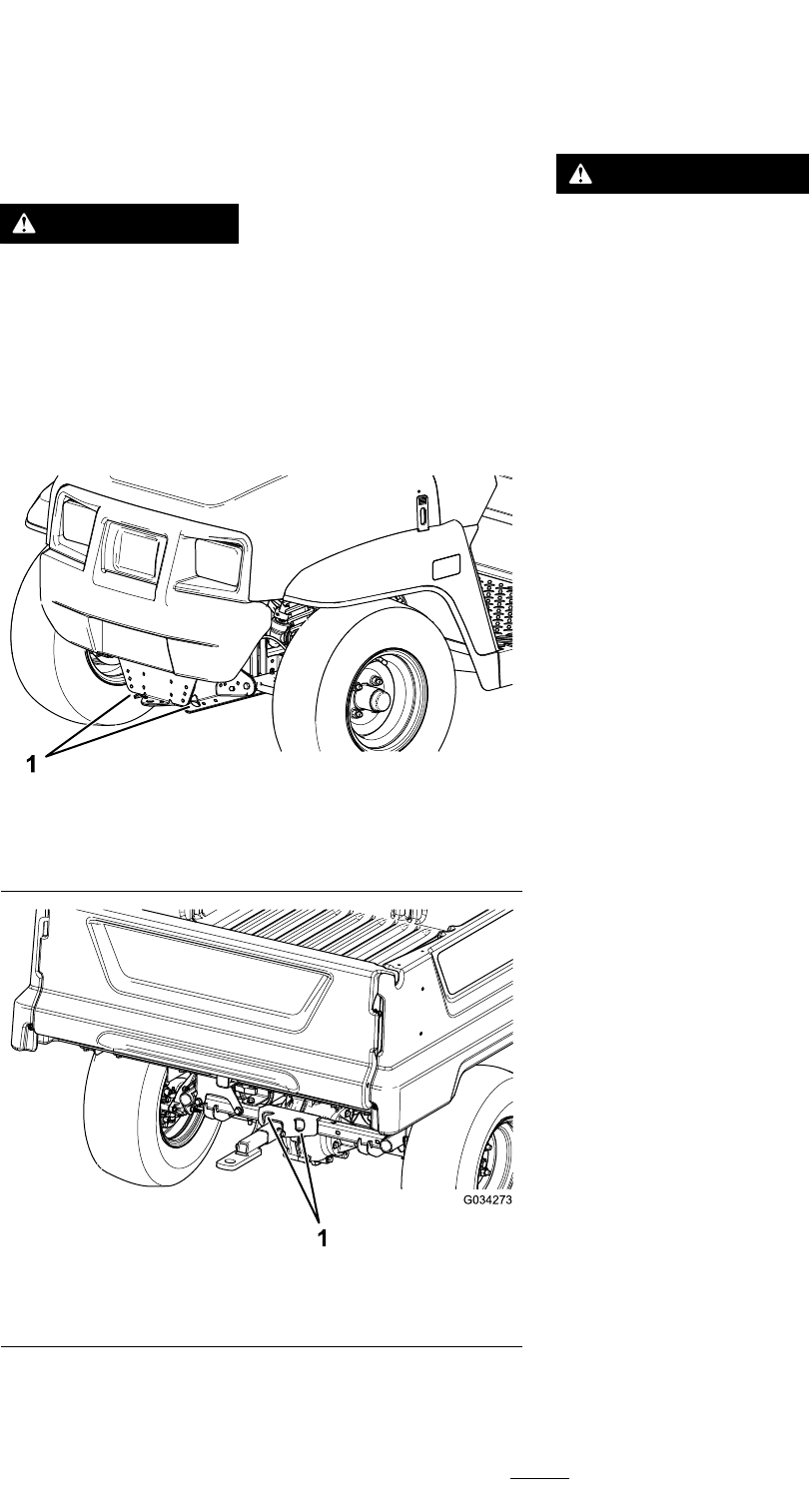 1

G034273

1