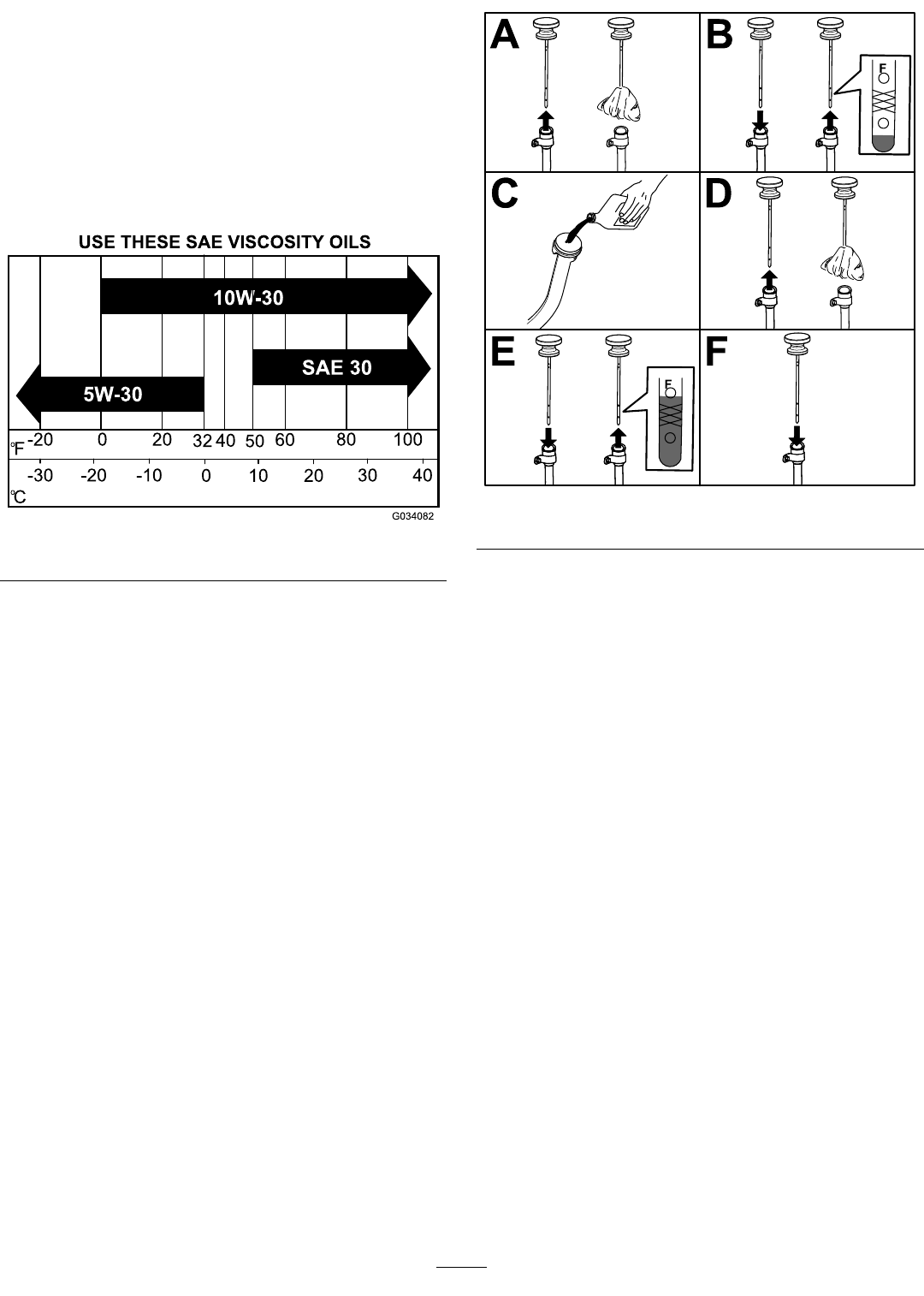 USE THESE SAE VISCOSITY OILS

10W-30

SAE 30

5W-30

°F -20 0 20 32 40 50 60 80 100

°C -30 -20 -10 0 10 20 30 40

G034082

A

B

F

C

D

E

F

F