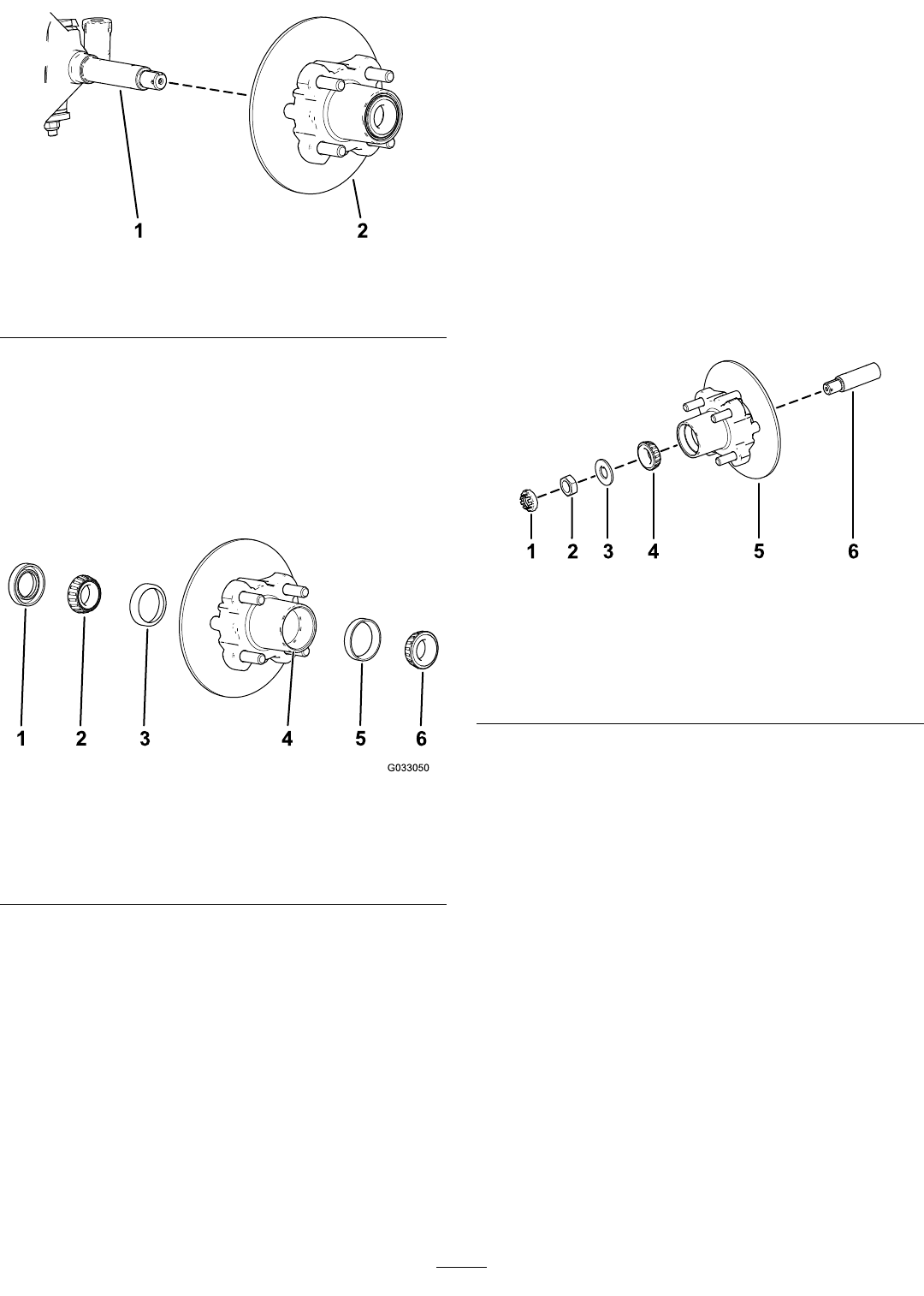 1 2

1 2 3 4 5 6

G033050

1 2 3 4 5 6