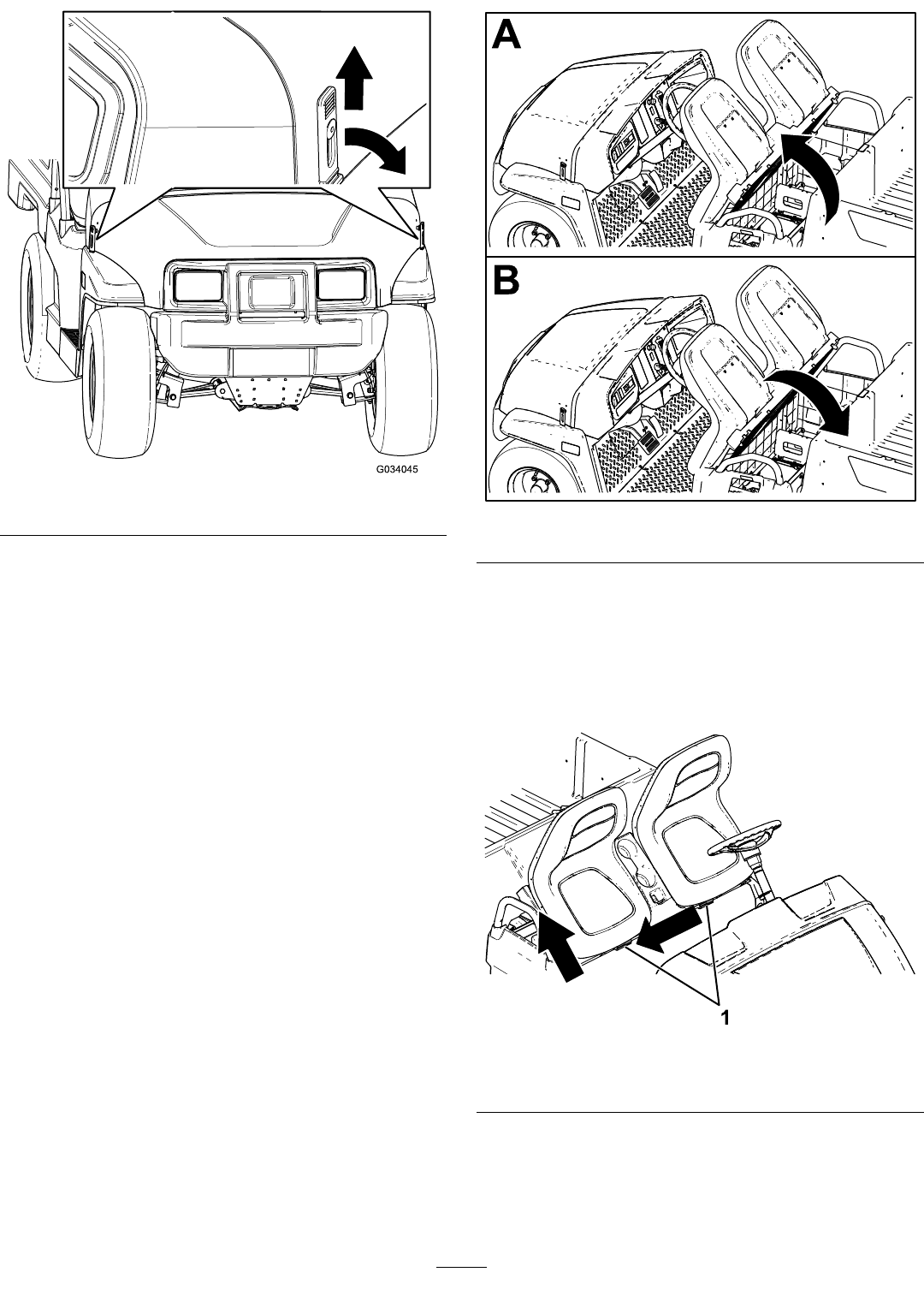 G034045

A

B

1