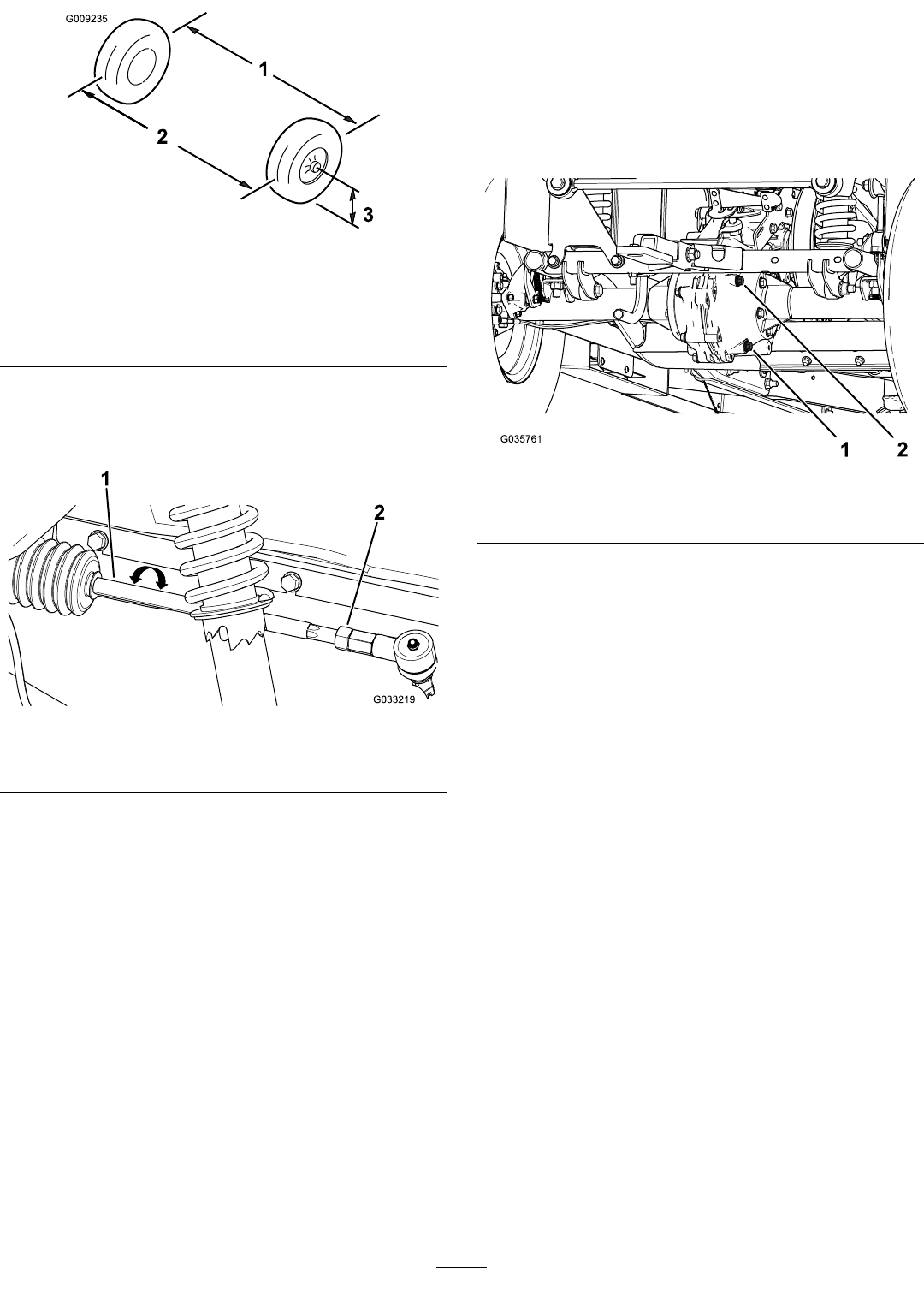 G009235

1

2

3

1

2

G033219

G035761

1 2