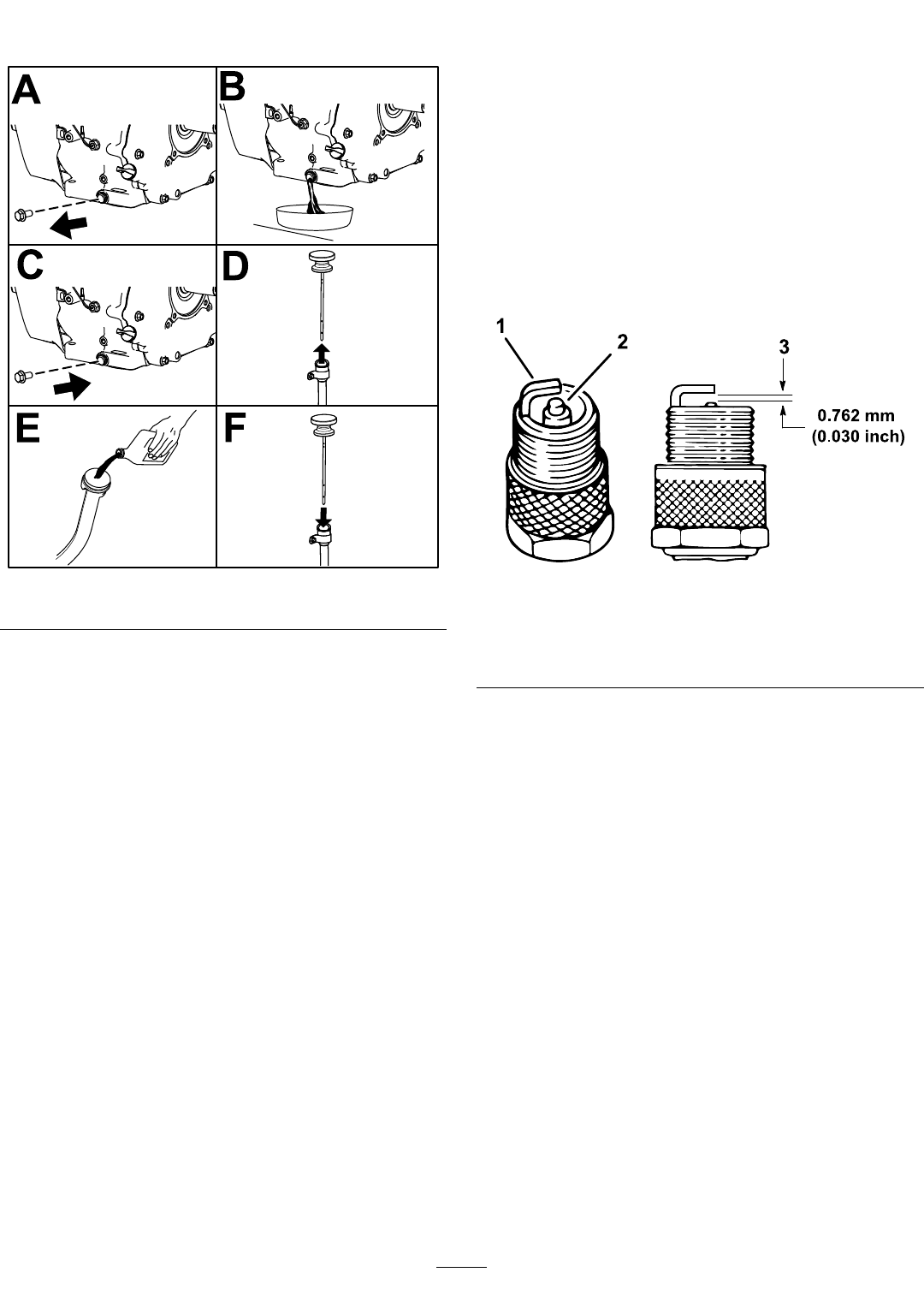 A
B
C
D
E
F

1
2
3
0.762 mm
(0.030 inch)