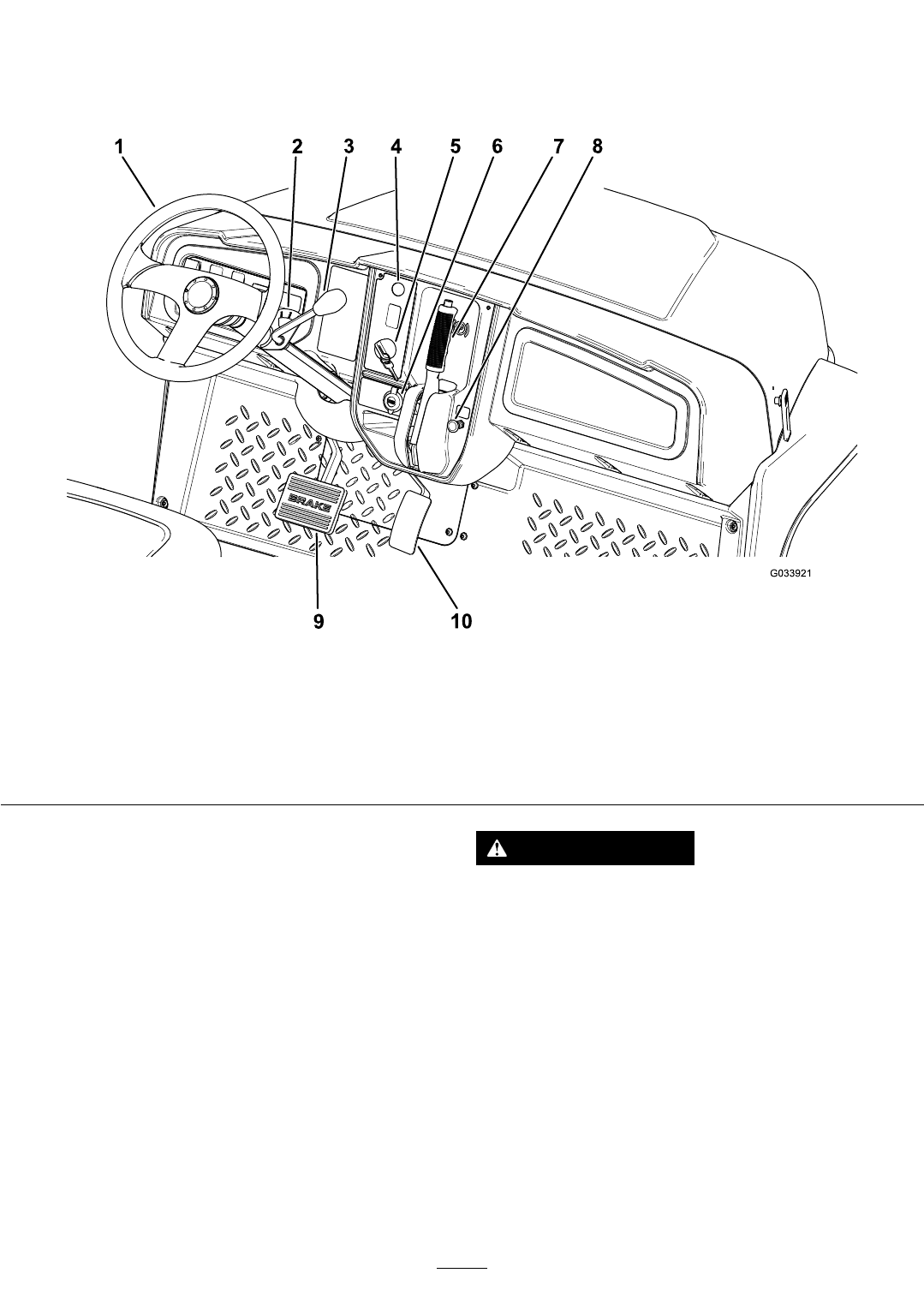 1 2 3 4 5 6 7 8

BRAKE

G033921

9 10