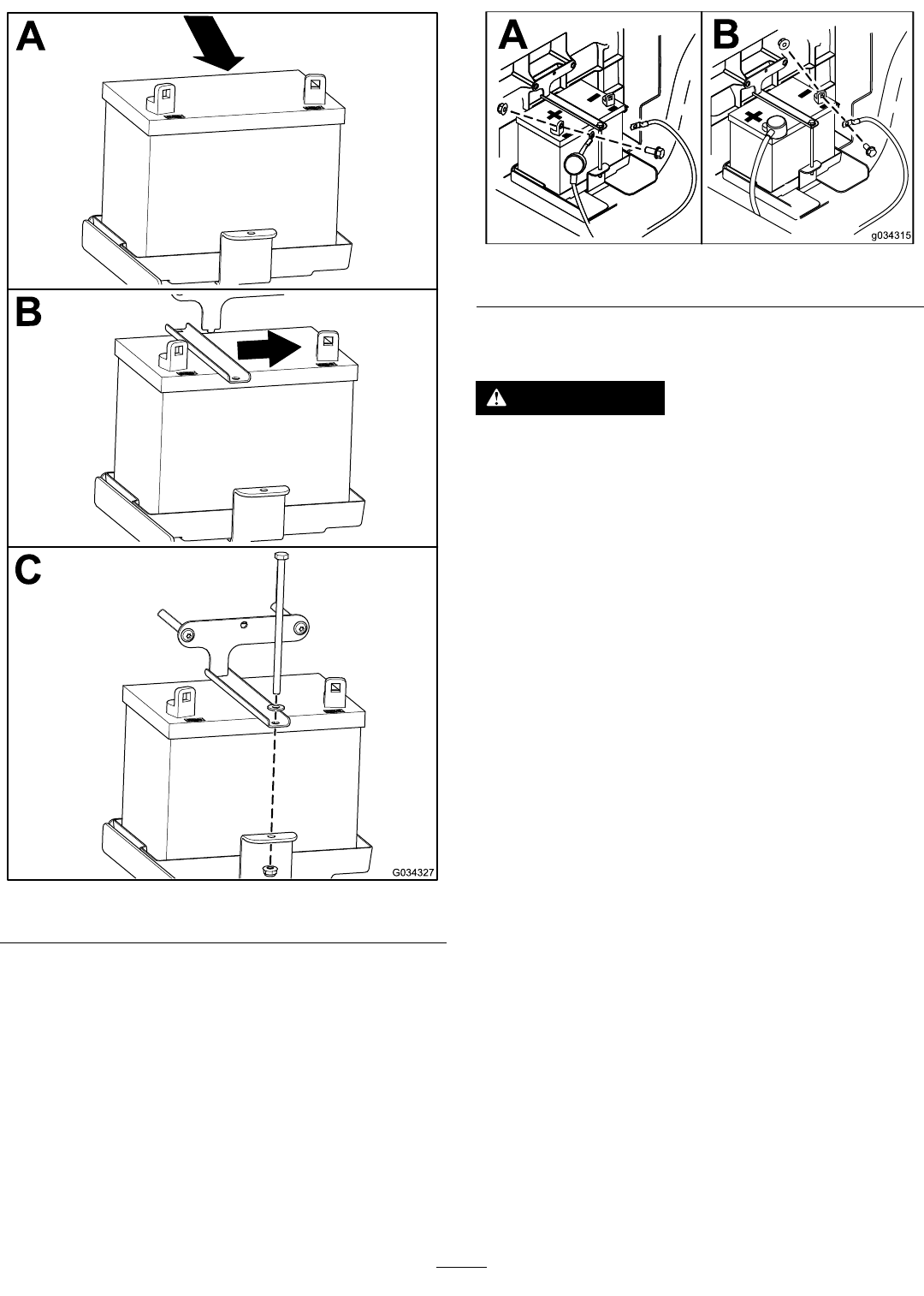 A

B

C

G034327

A

B

g034315