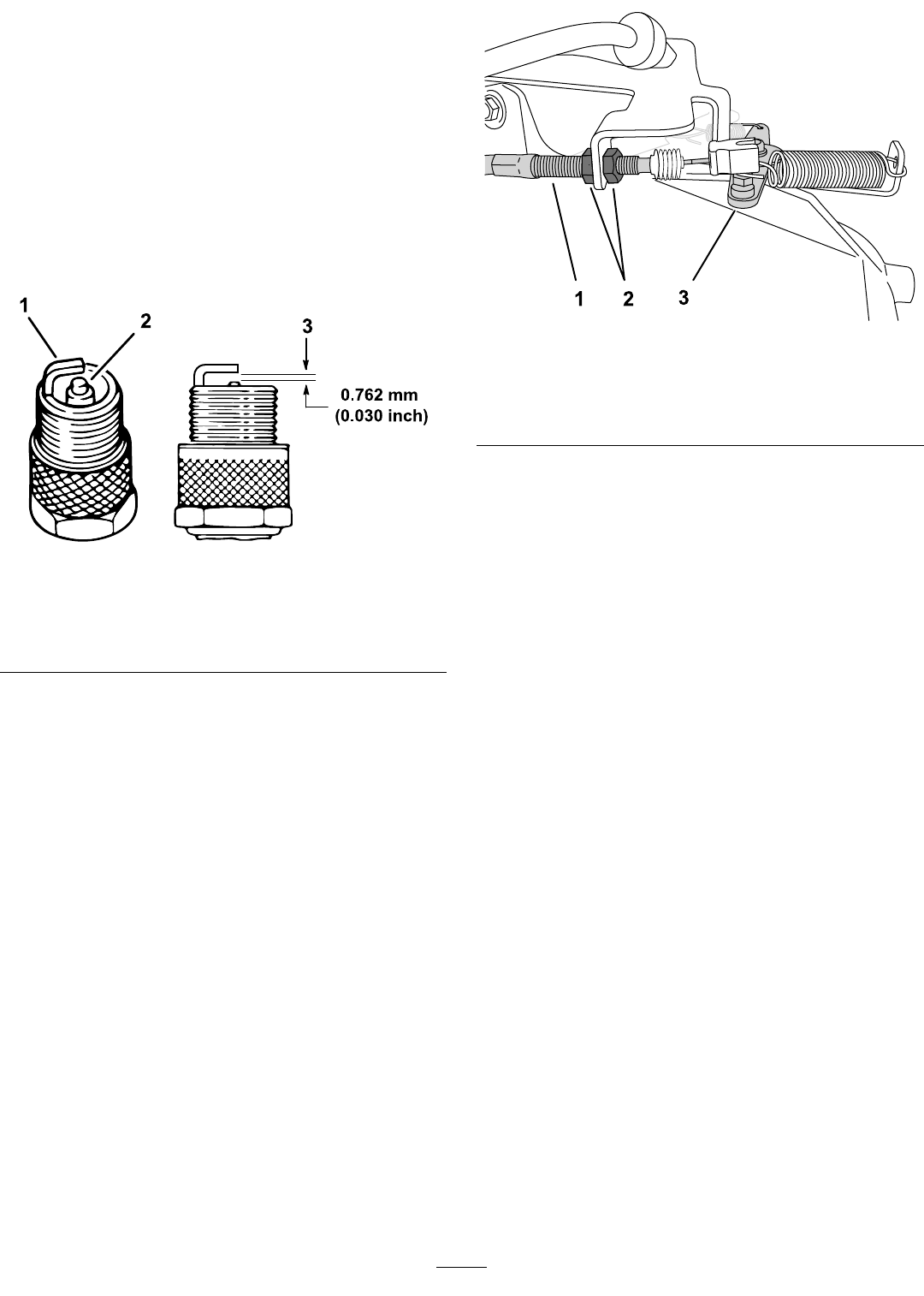 1
2
3
0.762 mm
(0.030 inch)

1 2 3