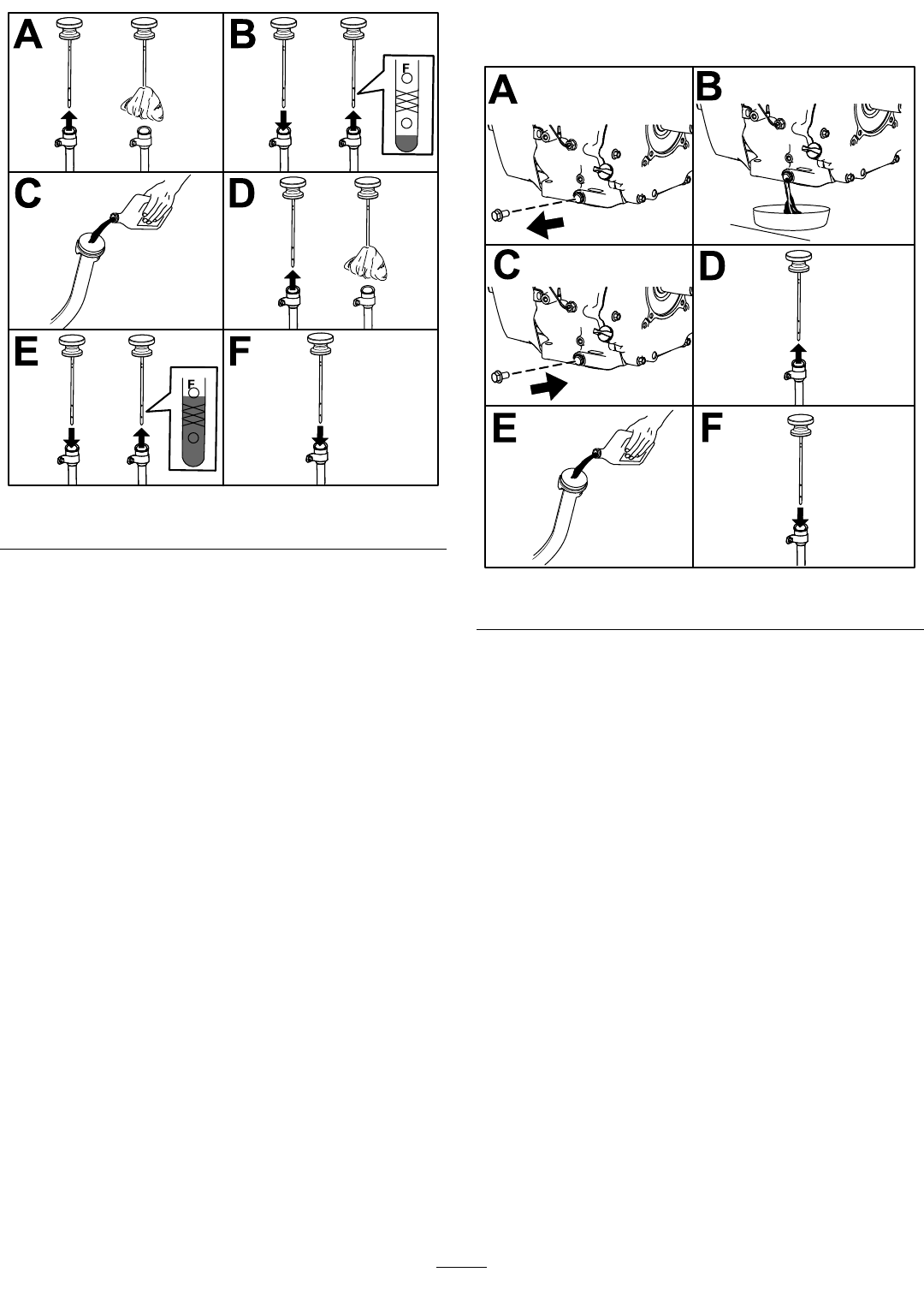 A

B

F

C

D

E

F

F

A

B

C

D

E

F