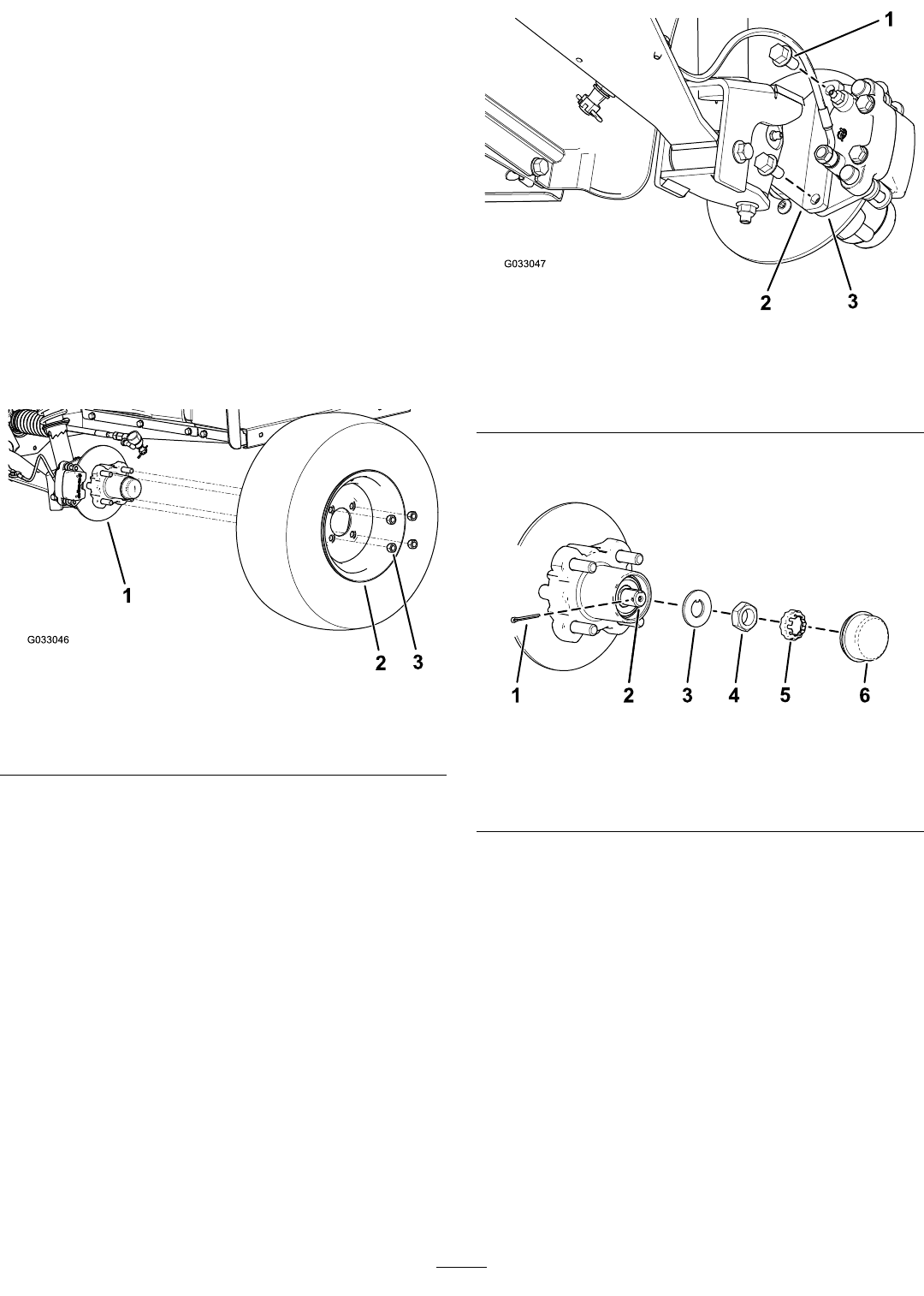 1

G033047

2 3

1

G033046

2 3

1 2 3 4 5 6