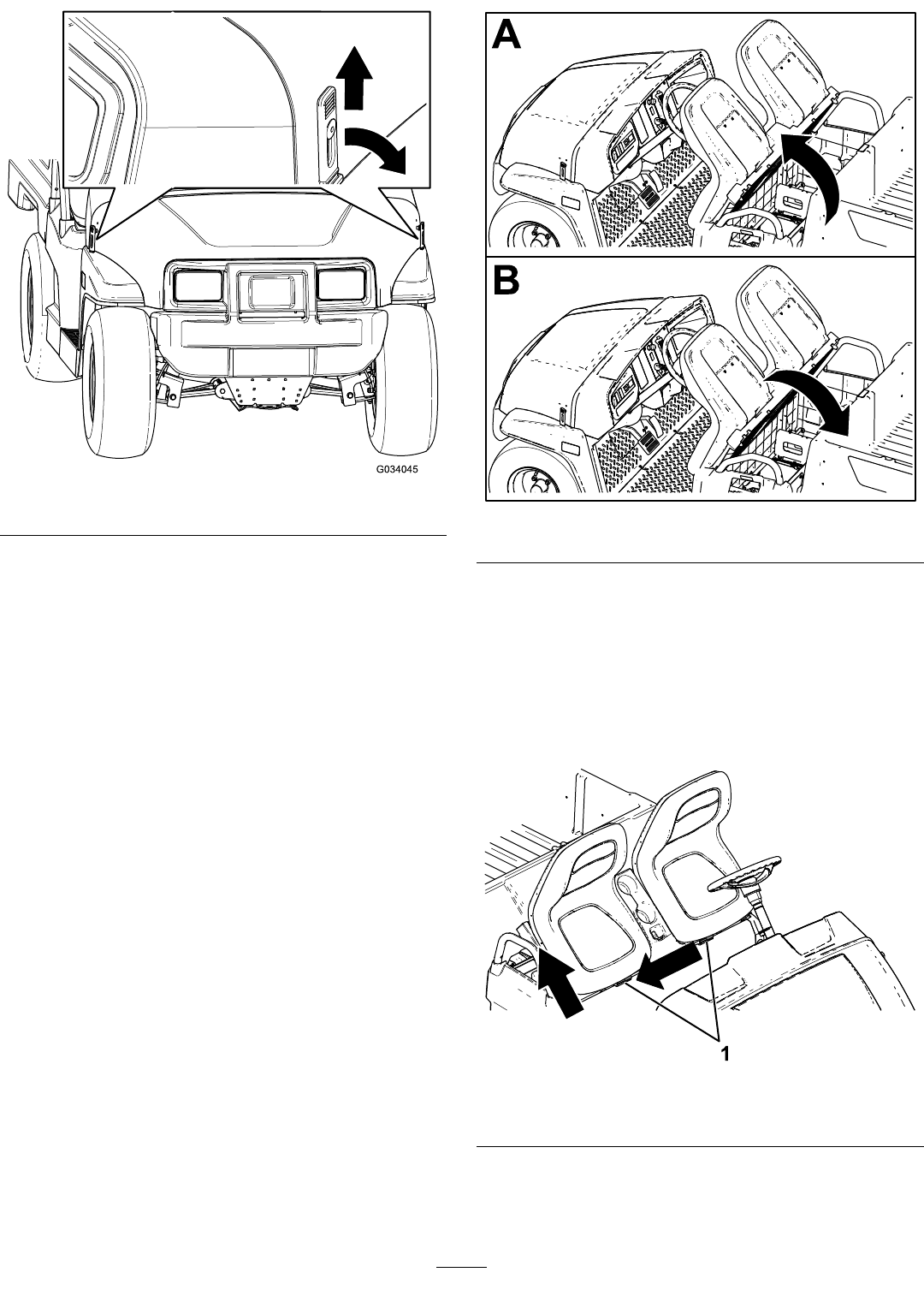 G034045

A

B

1