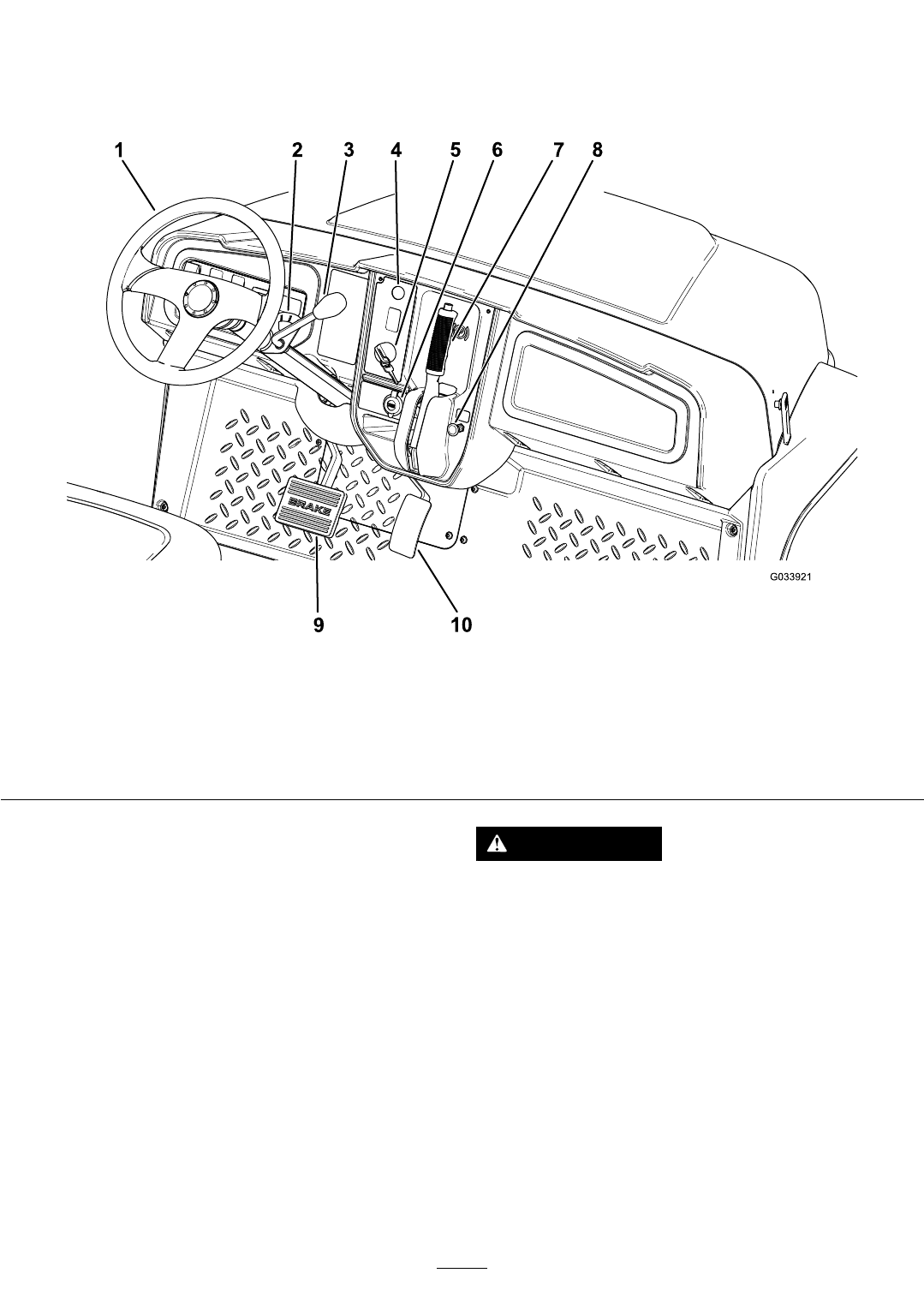 1 2 3 4 5 6 7 8

BRAKE

G033921

9 10