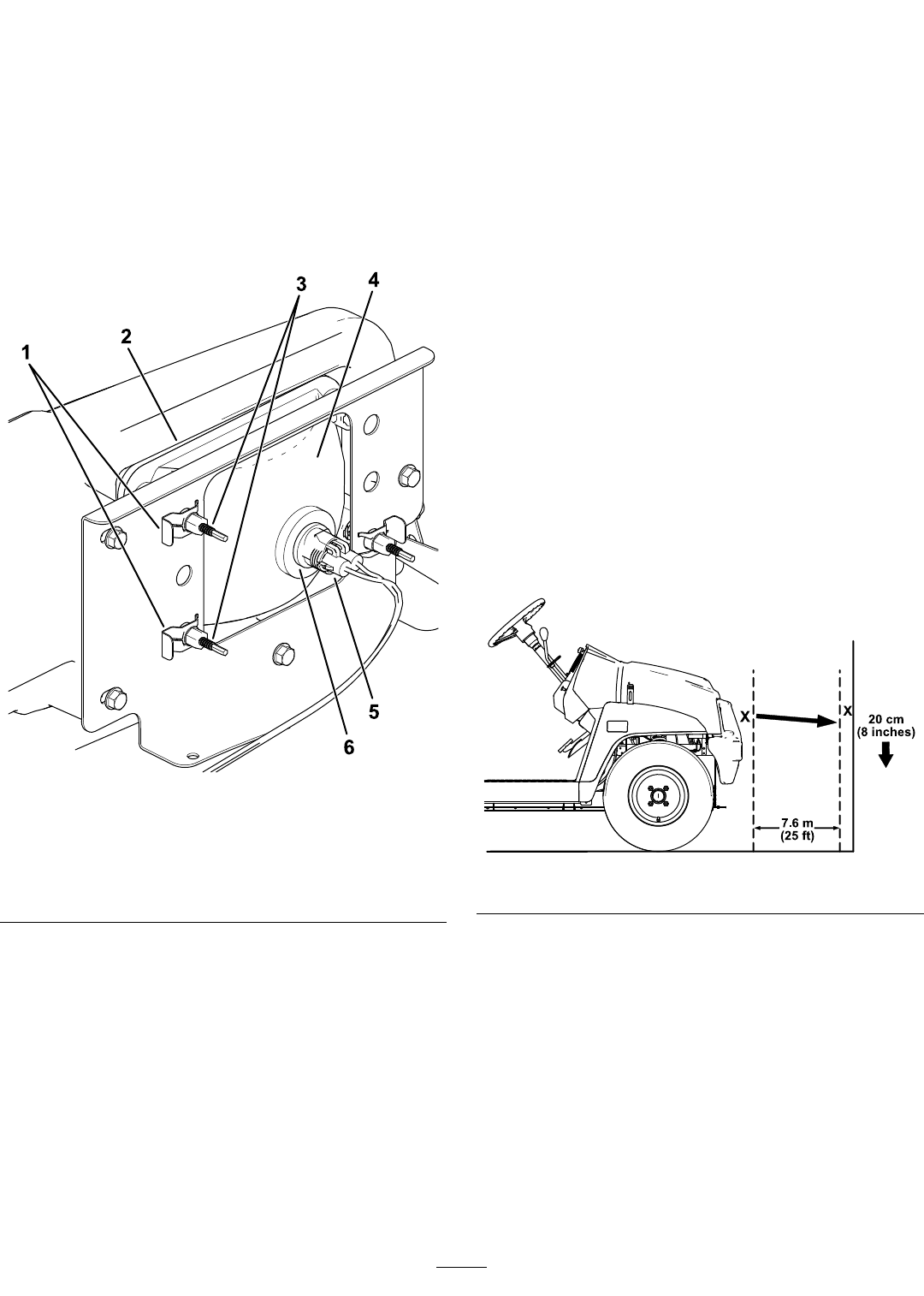 3
4
2
1
5
6

X
X
20 cm
(8 inches)
7.6 m
(25 ft)