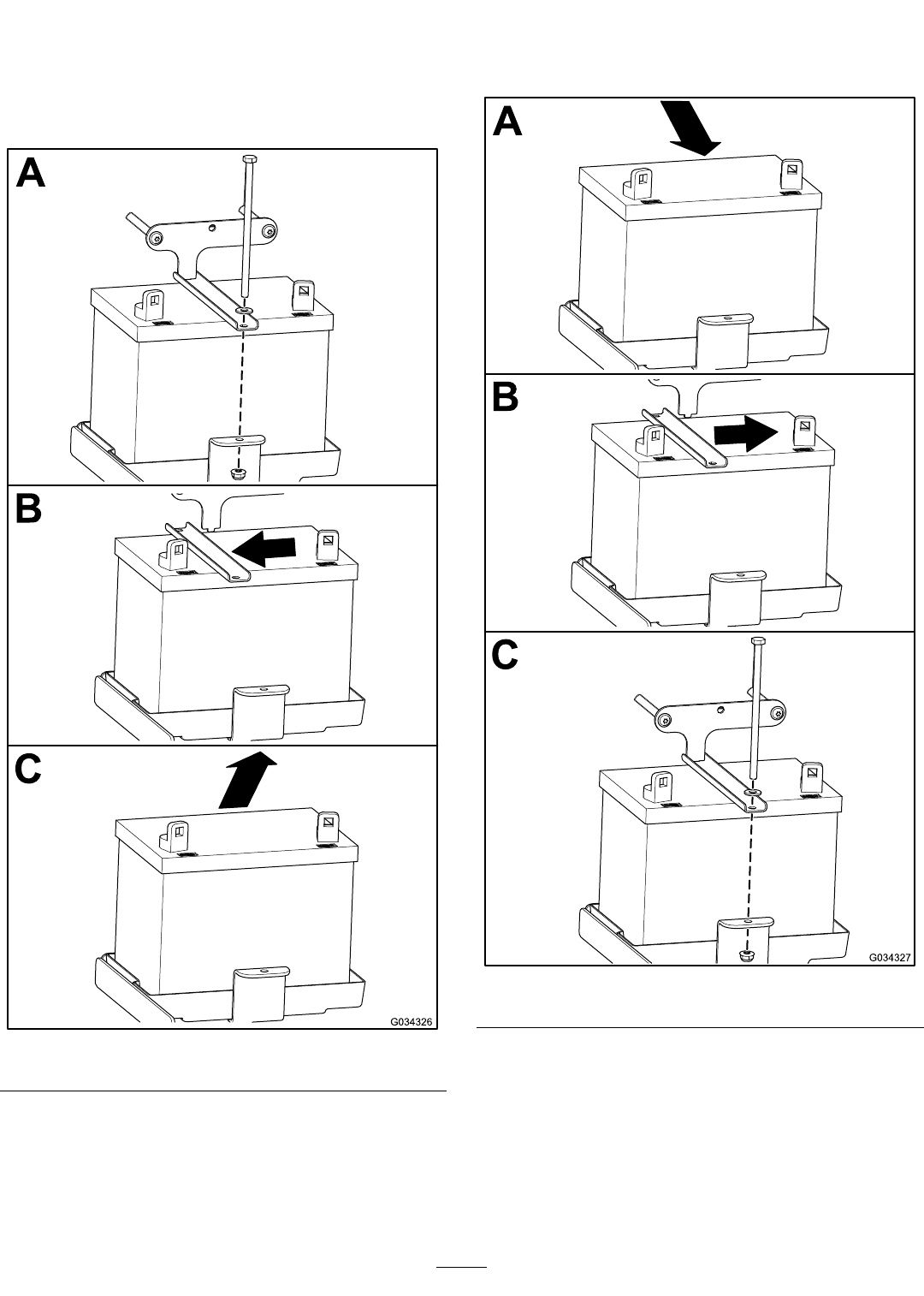 A

B

C

G034326

A

B

C

G034327