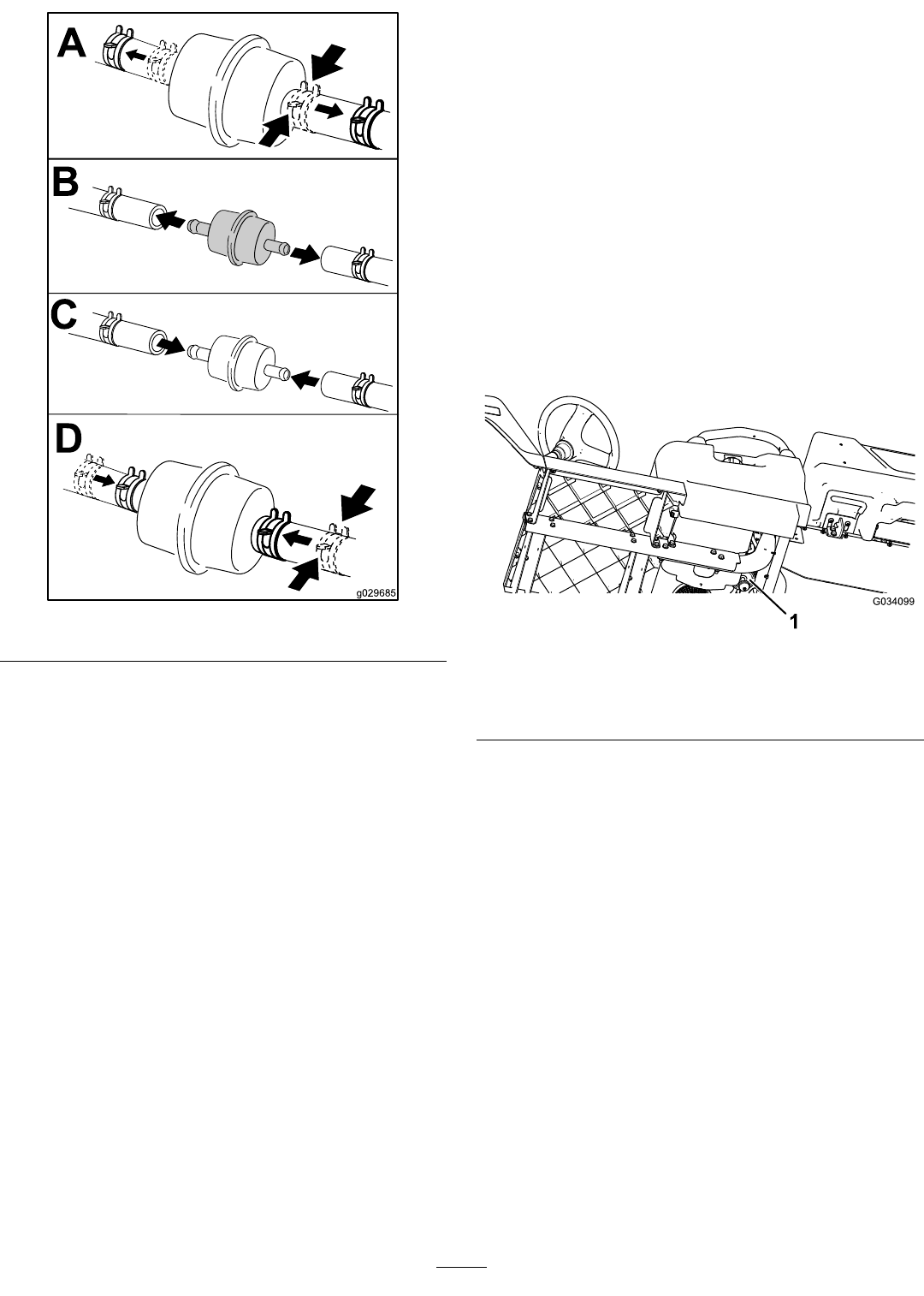 A

B

C

D

g029685

G034099

1