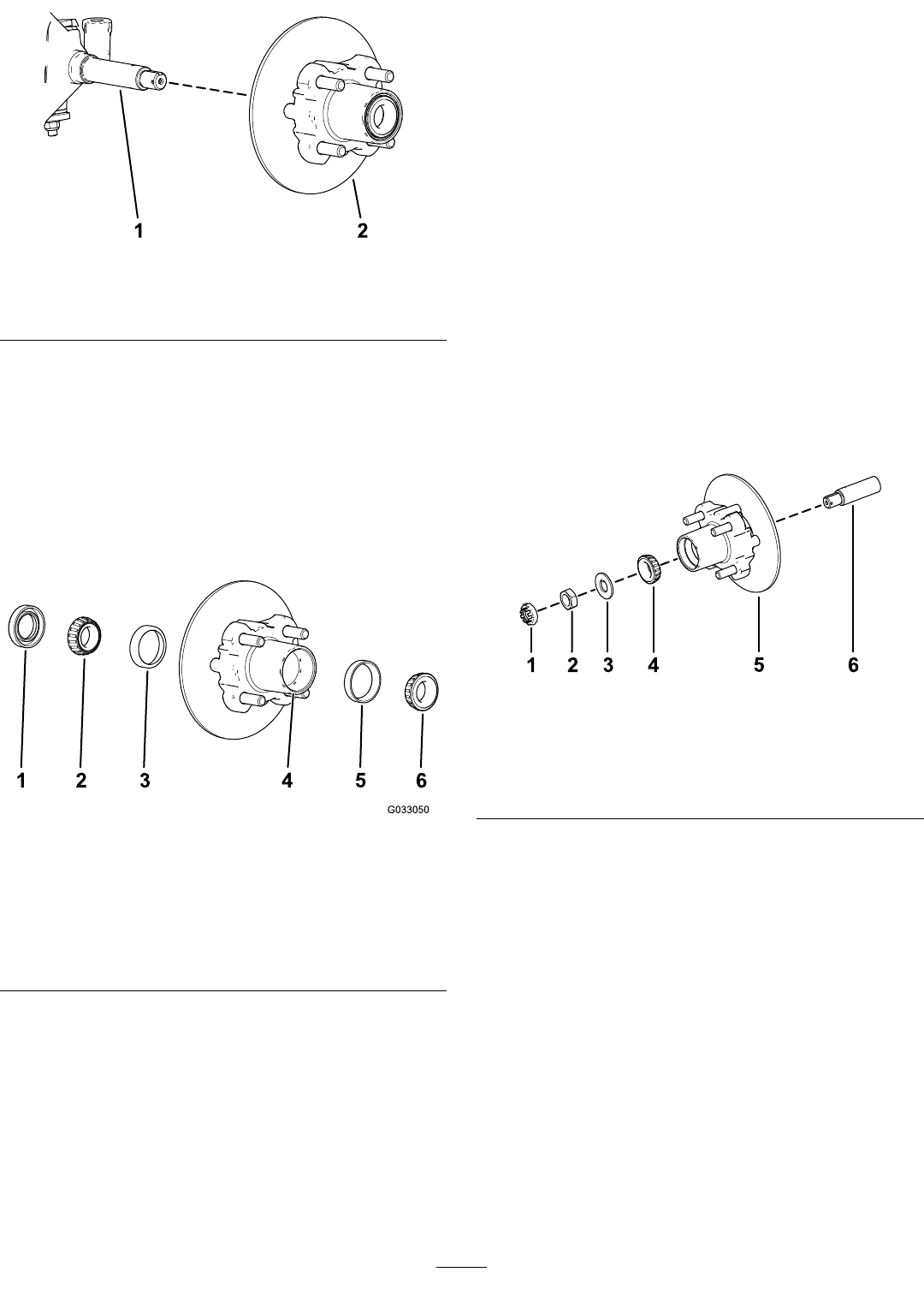 1 2

1 2 3 4 5 6

G033050

1 2 3 4 5 6