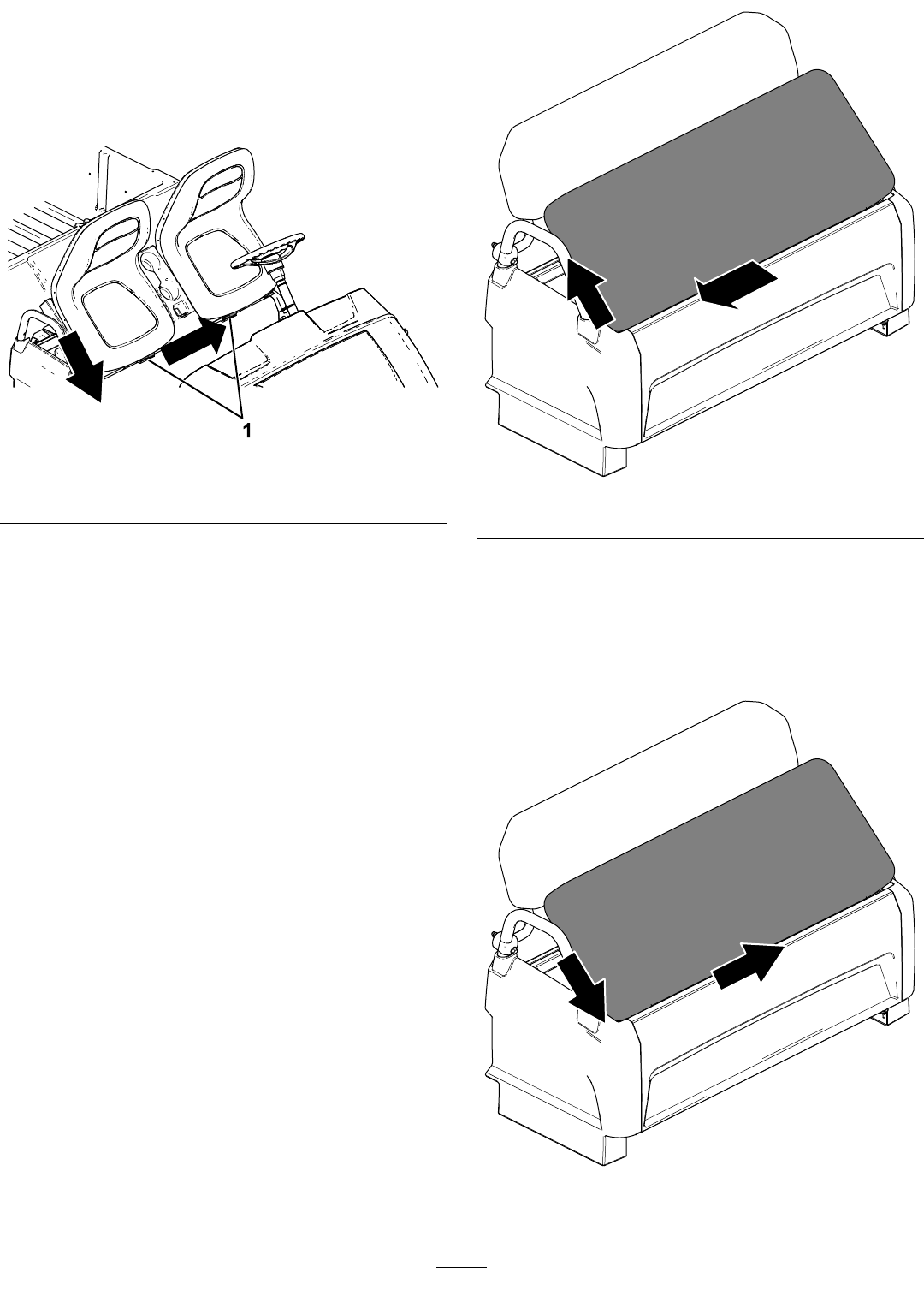 1